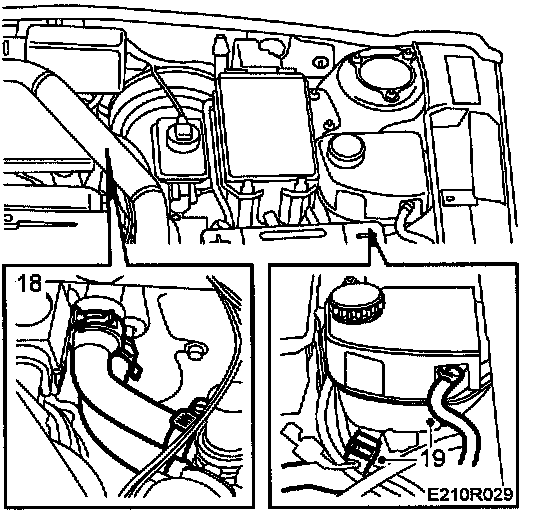 18
19
E210R029