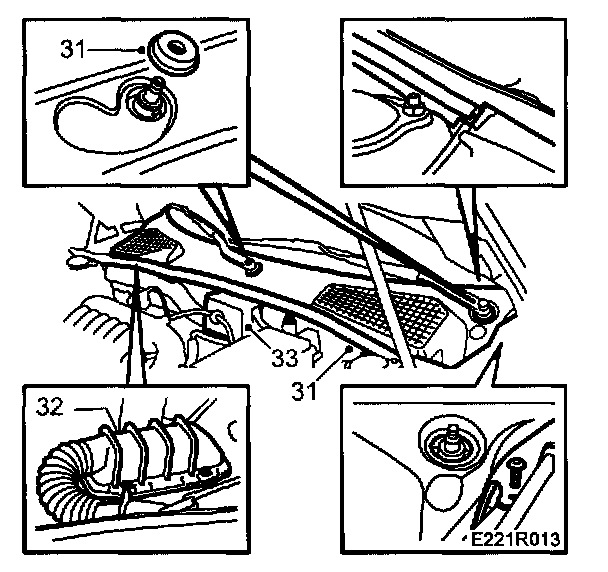 31

33

31

32

E221R013