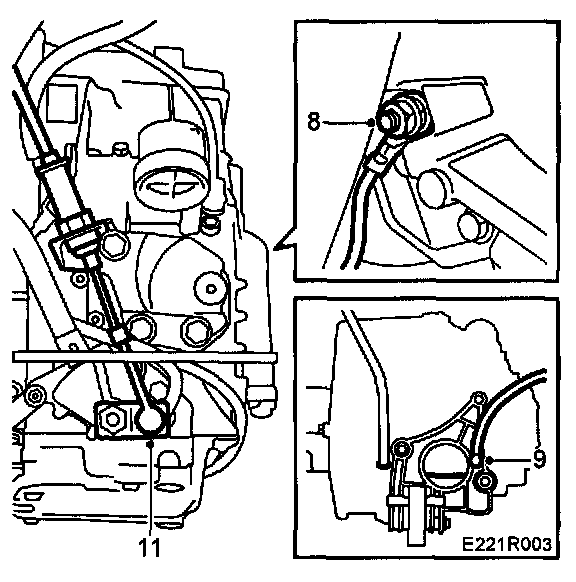 8
9
11
E221R003