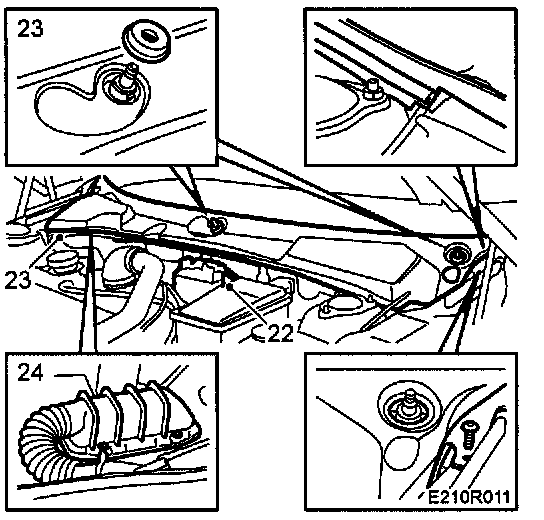 23

23

22

24

E210R011