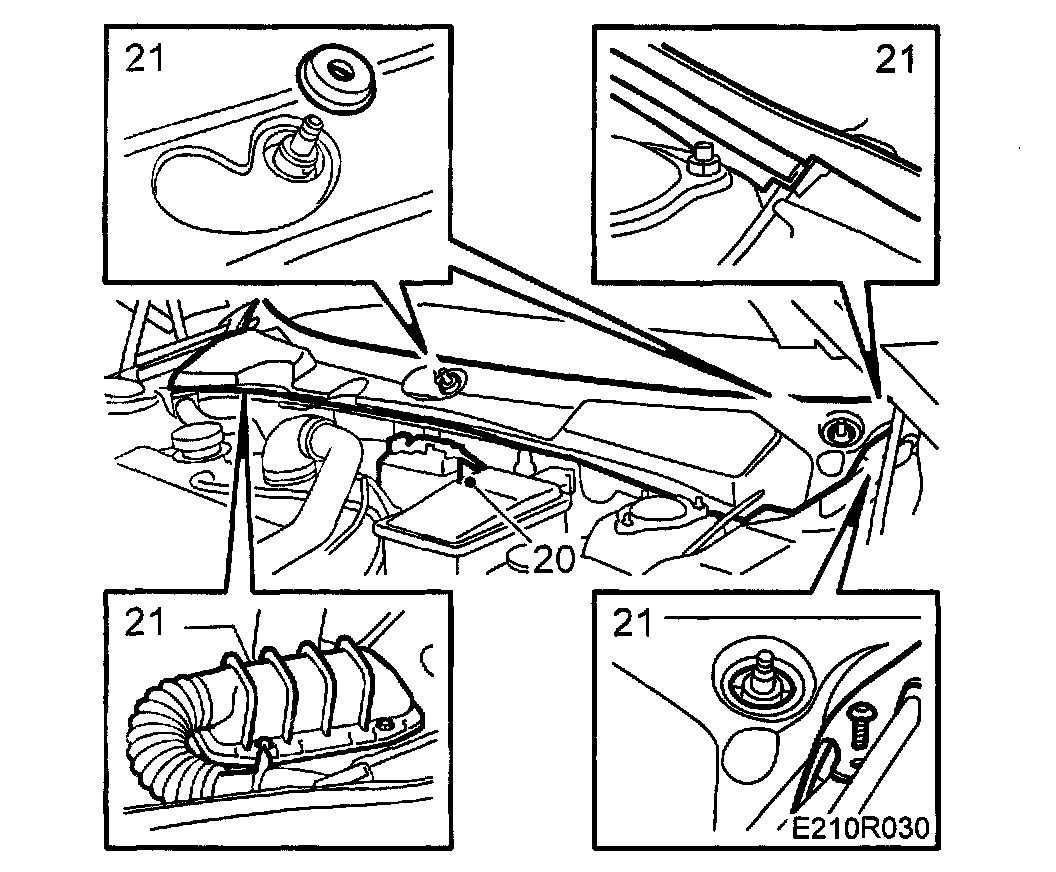 21

21

20

21

21

E210R030