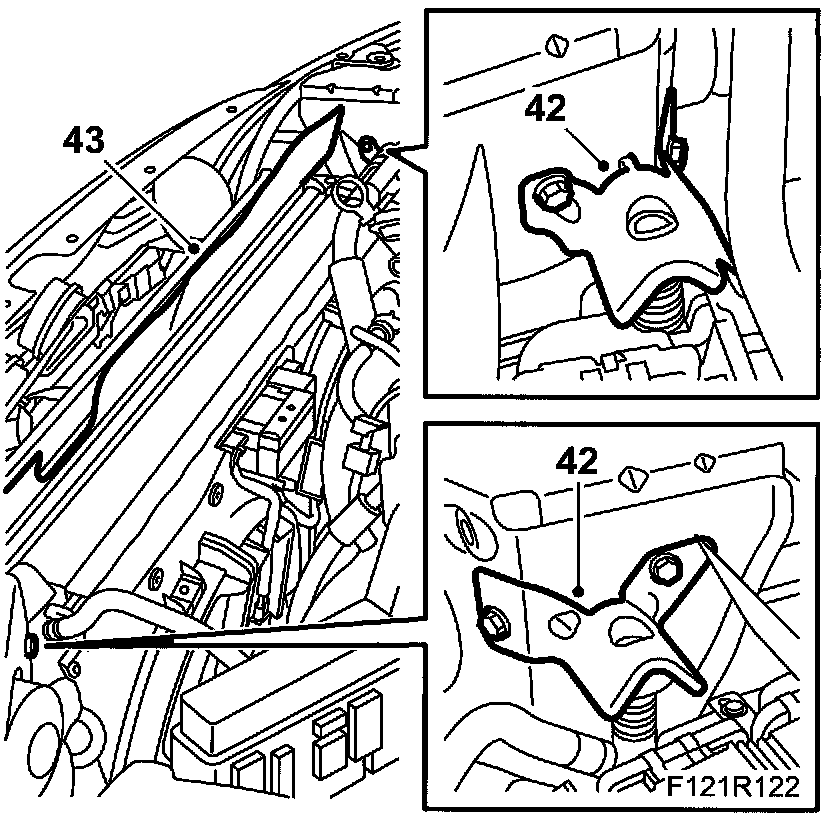 43

42

42

F121R122