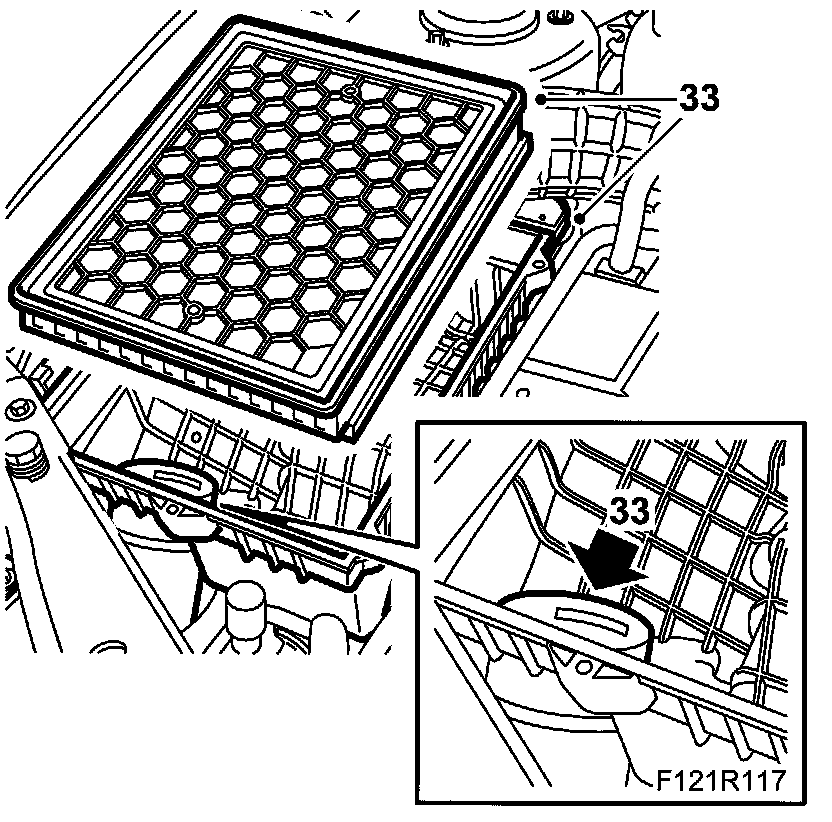 33

33

F121R117