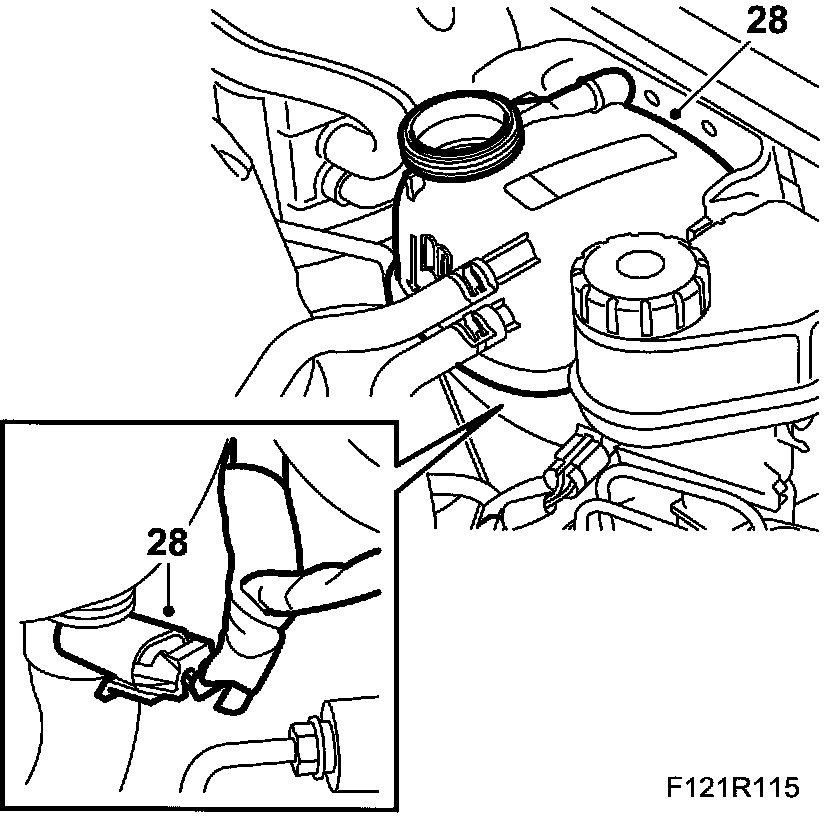 28

28

F121R115