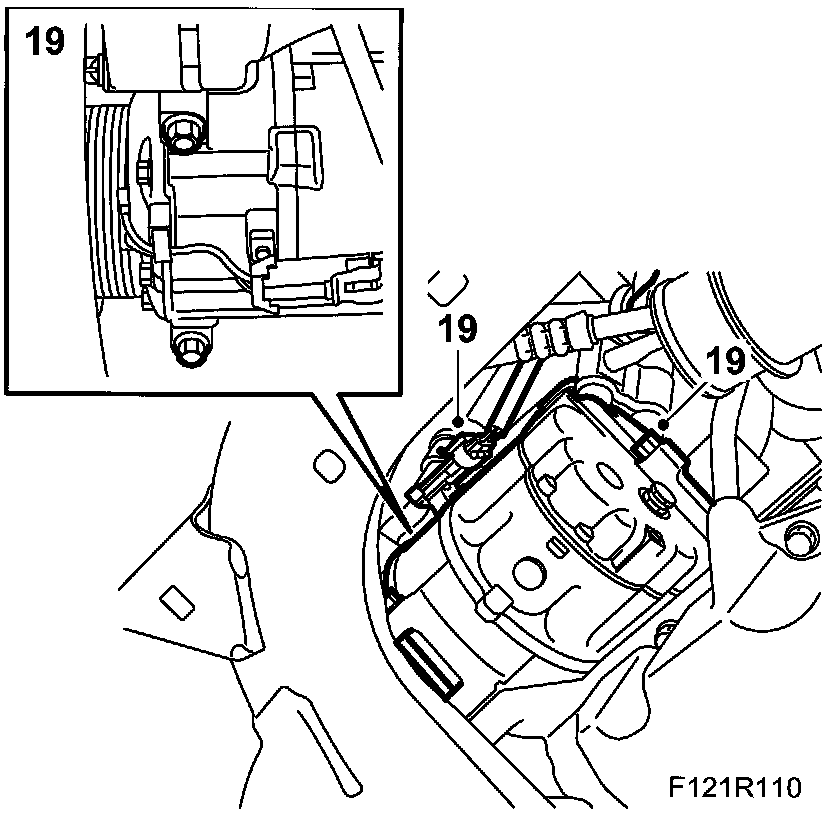 19

19

19

F121R110