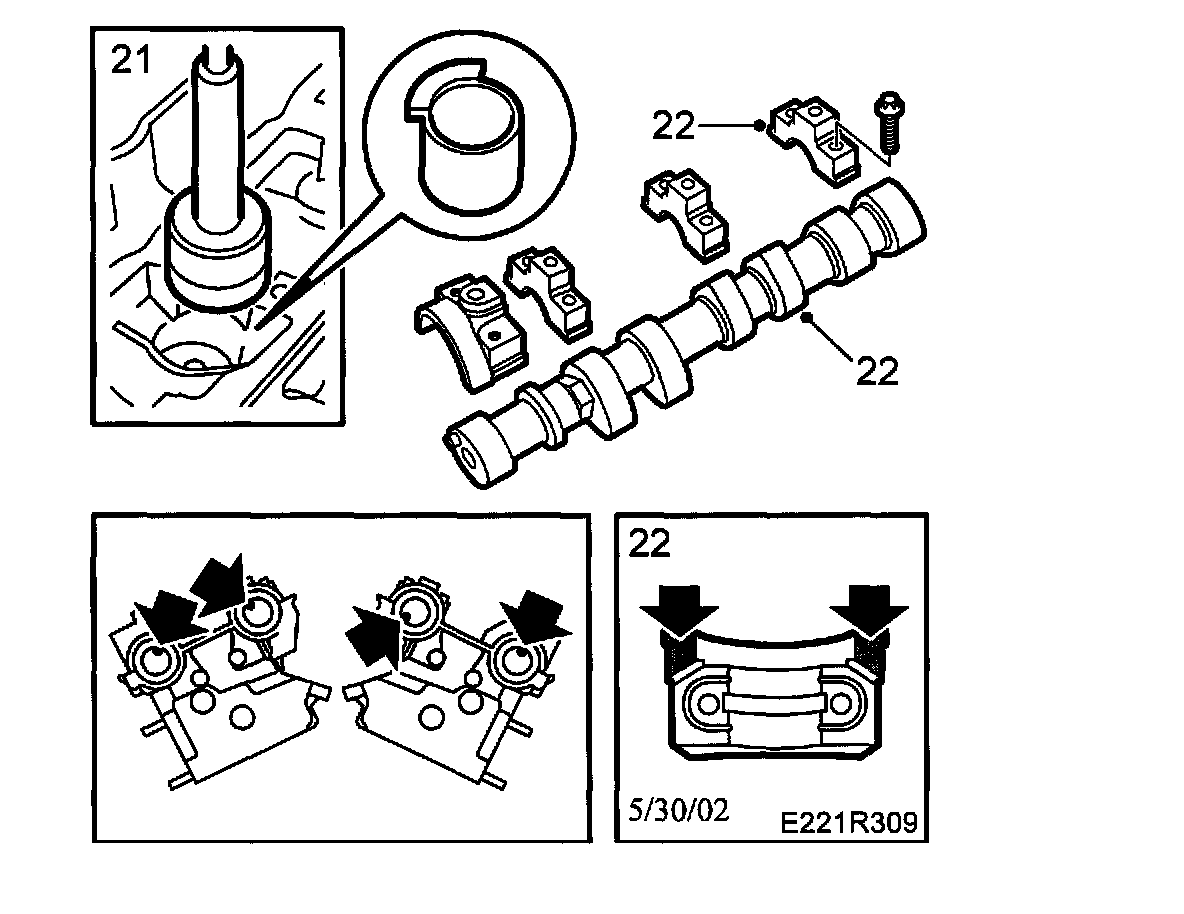 21

22

22

22

5/30/02

E221R309