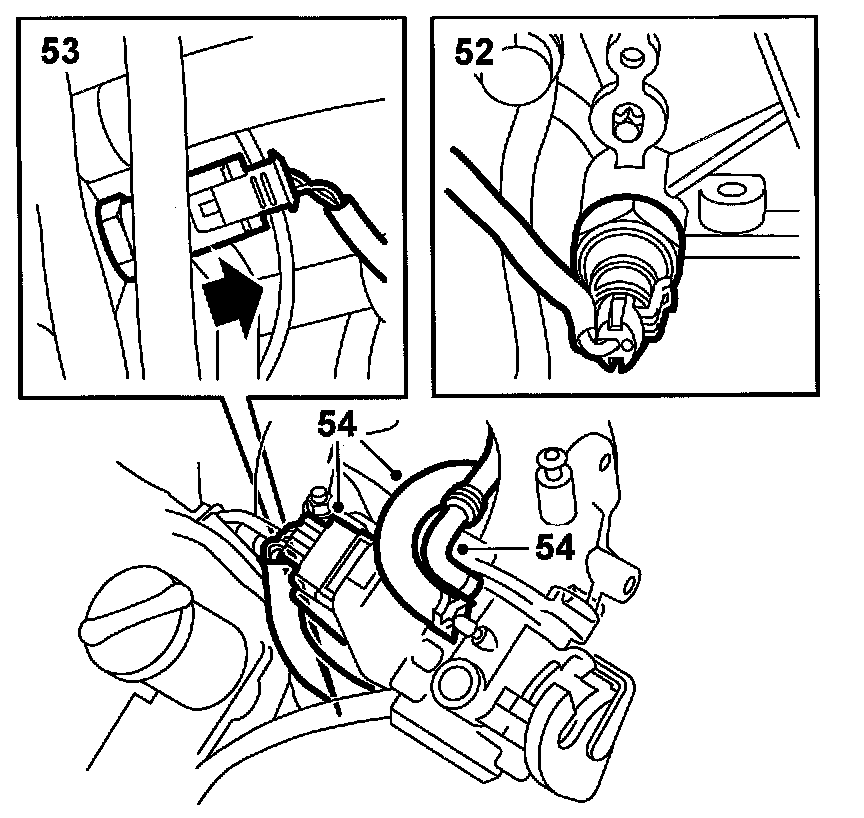 53

52

54

54