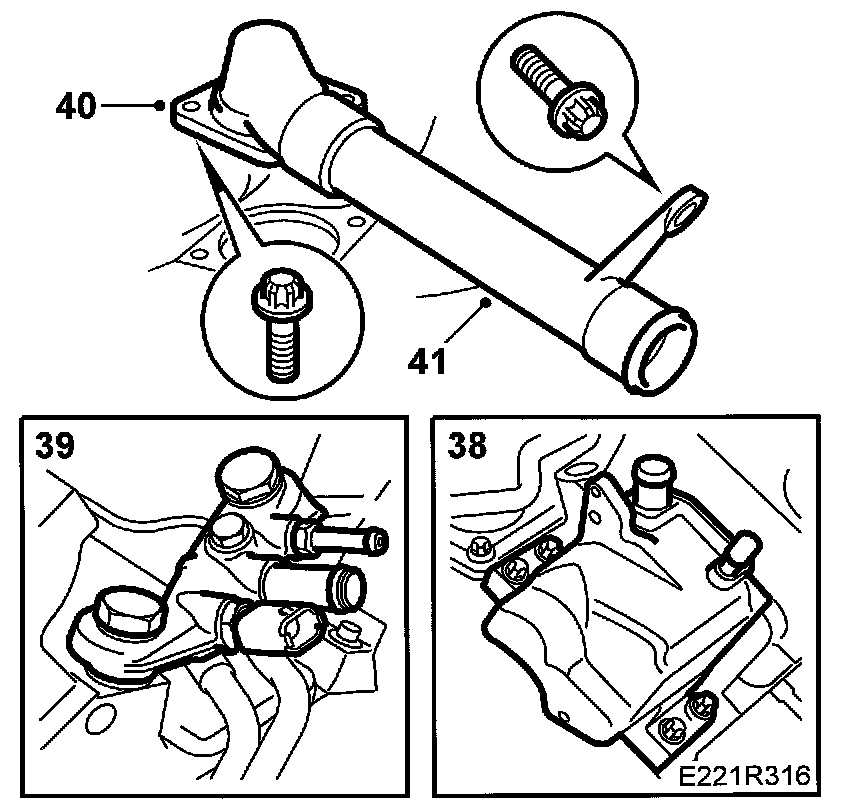 40

41

39

38

E221R316