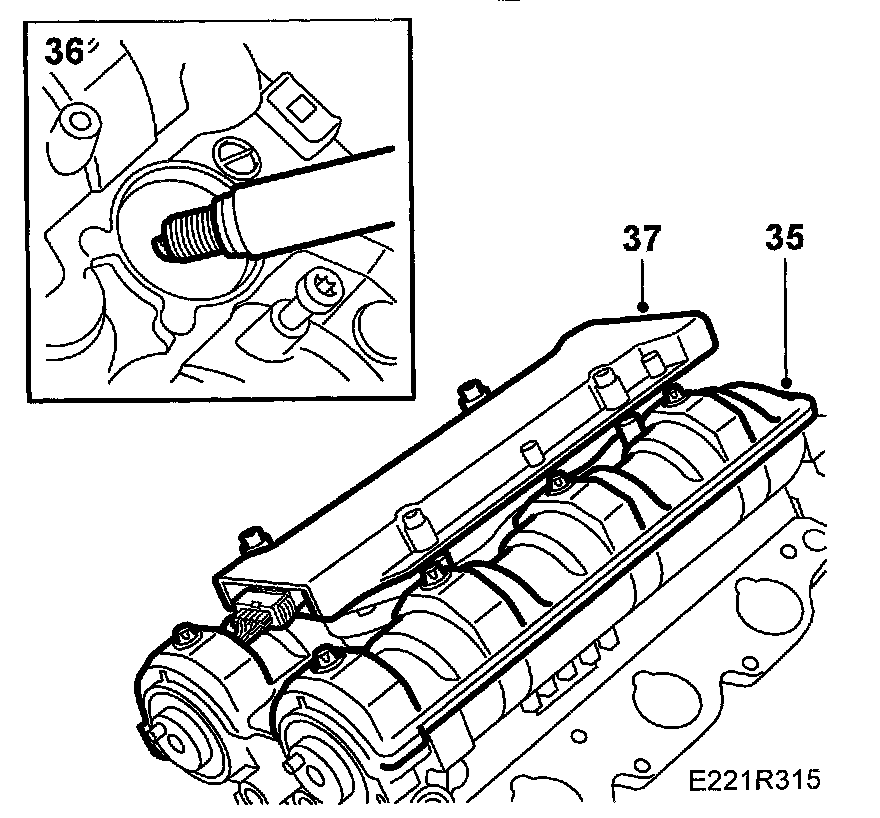 36

37

35

E221R315