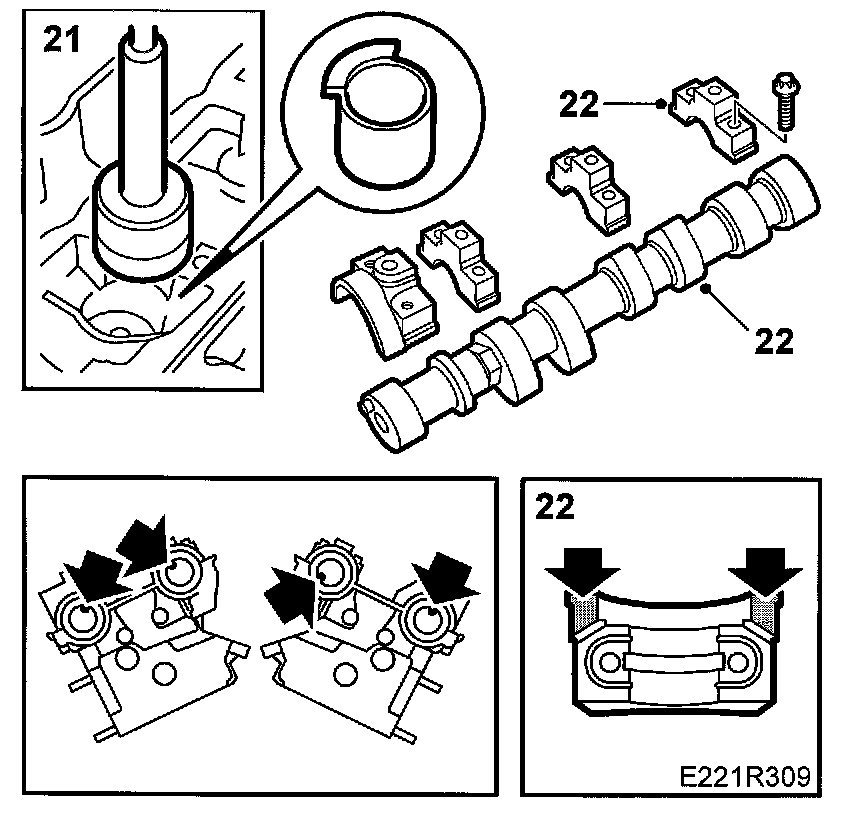 21

22

22

22

E221R309