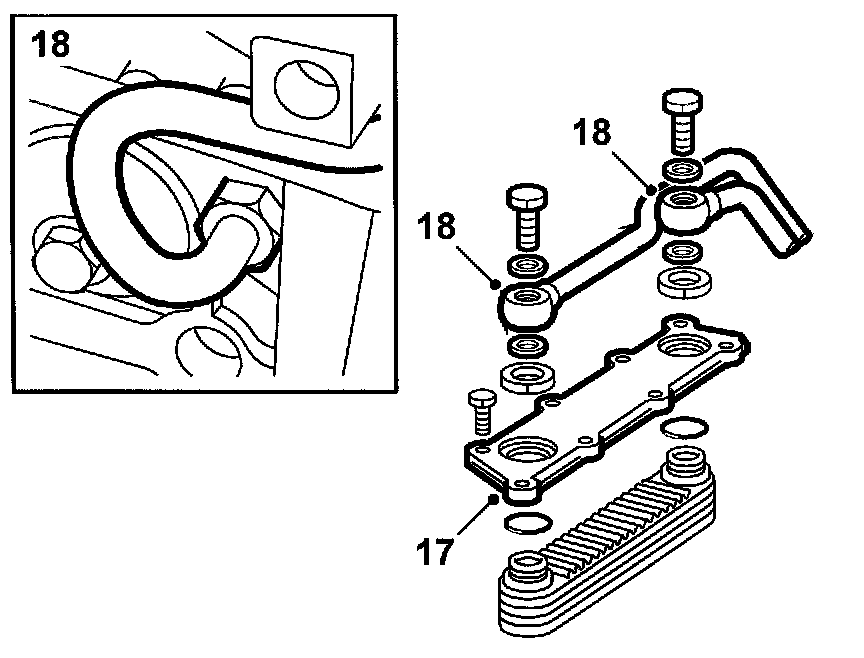 18

18

18

17