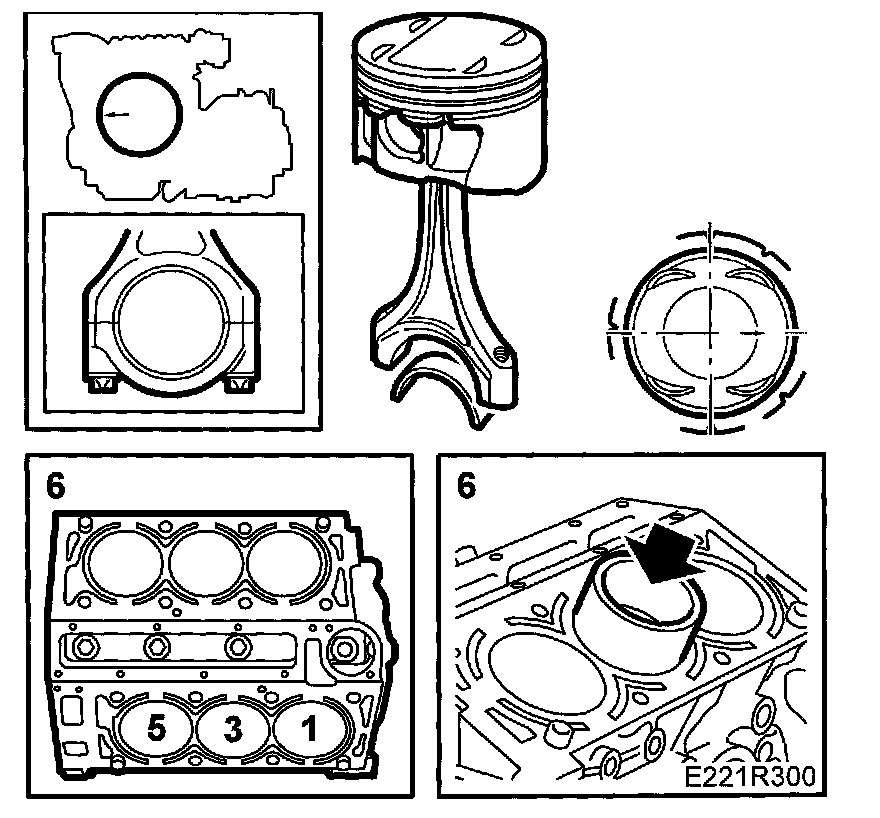 6

5 3 1

6

E221R300