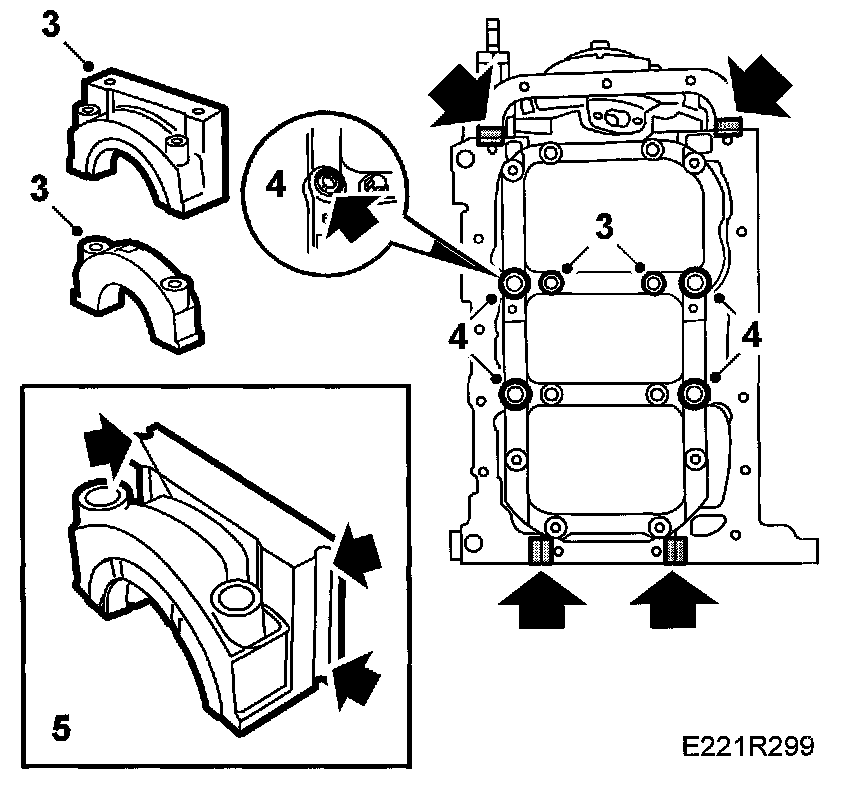 3
3
4
3
4
4
5
E221R299