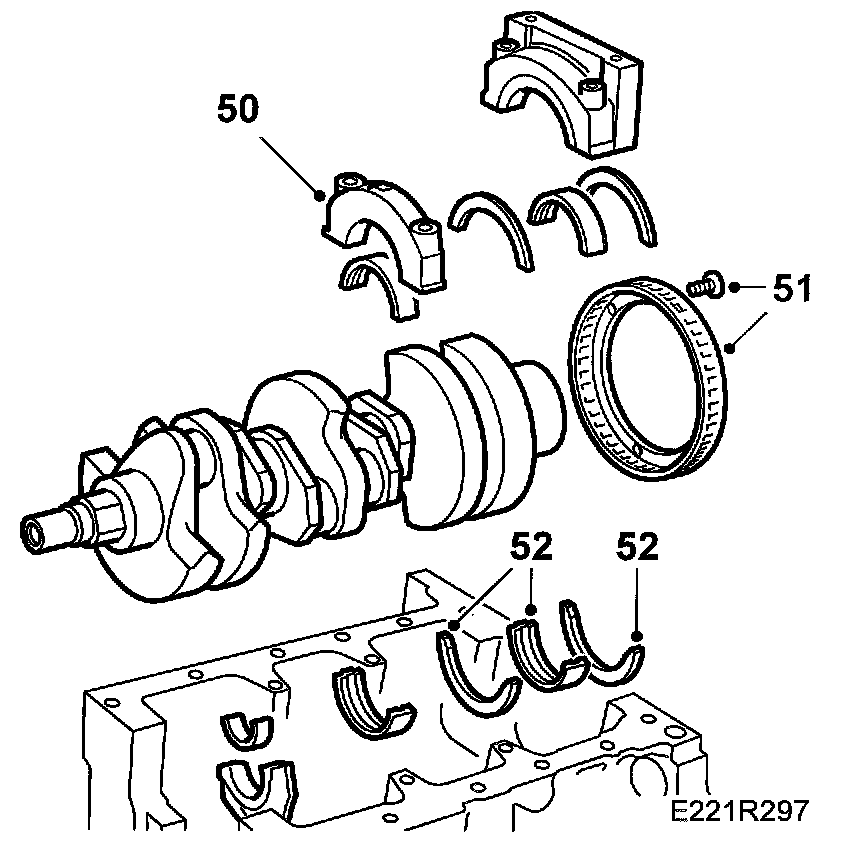 50

51

52

52

E221R297