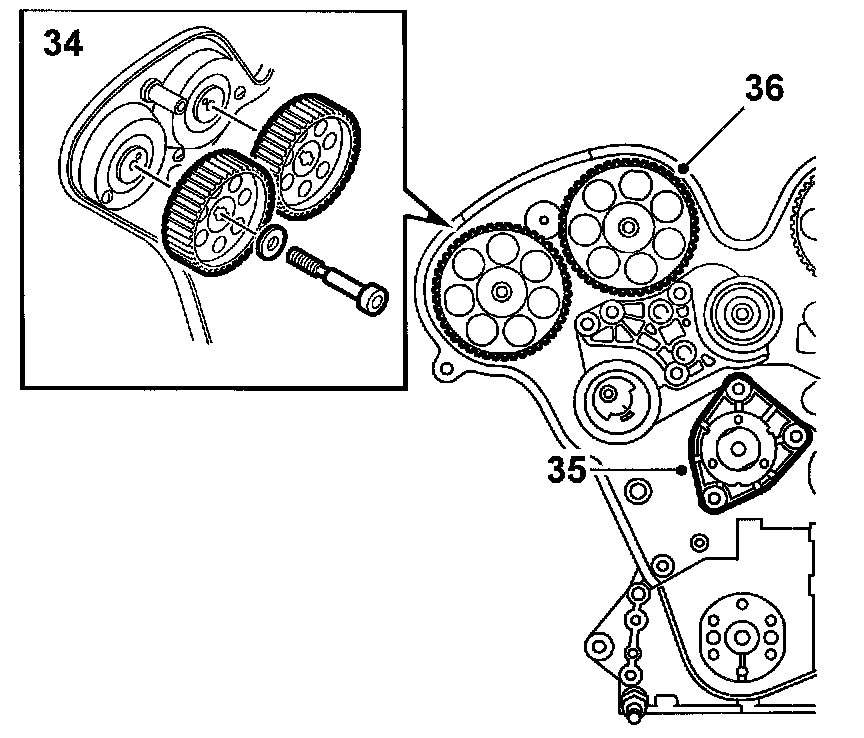 34
36
35