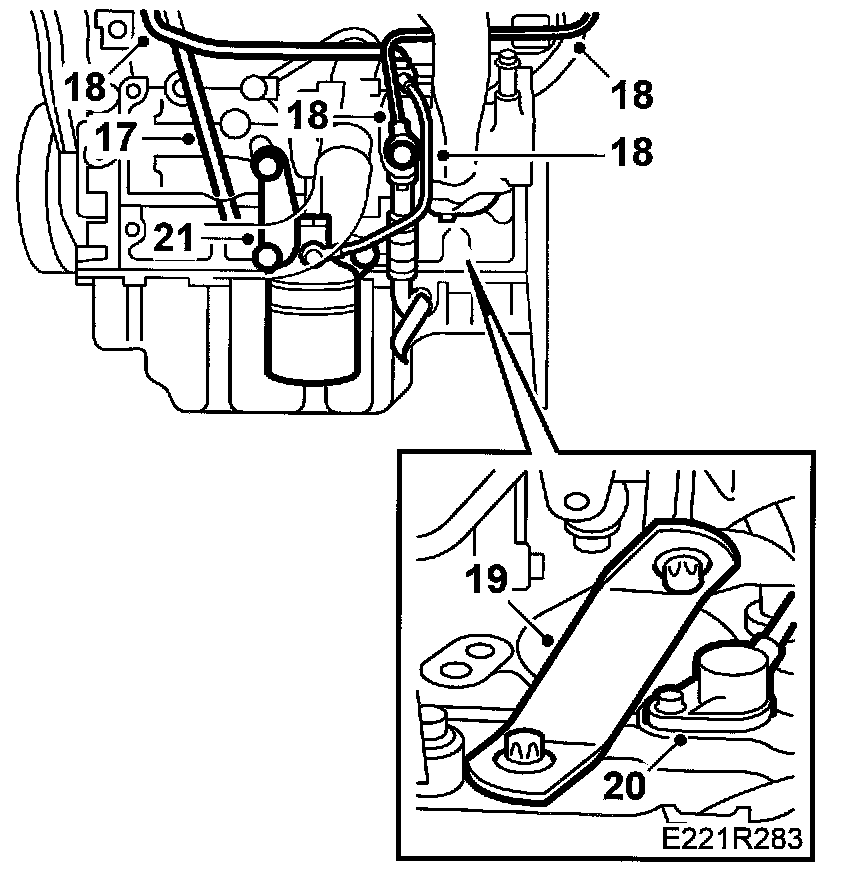 18
18
18
17
18
21
19
20
E221R283