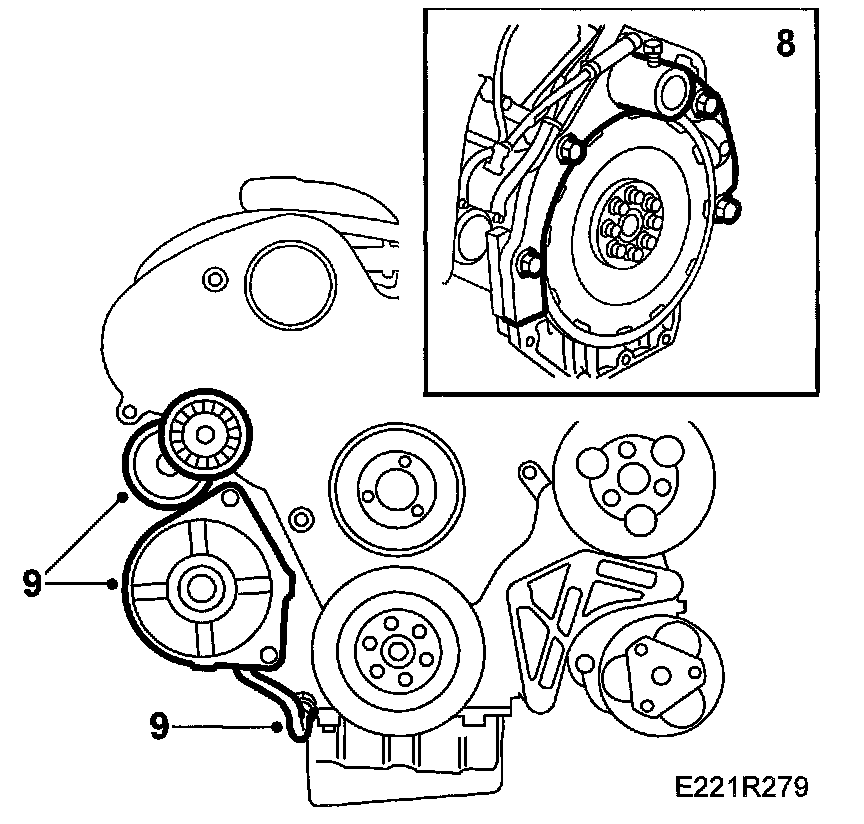 8

9

9

E221R279