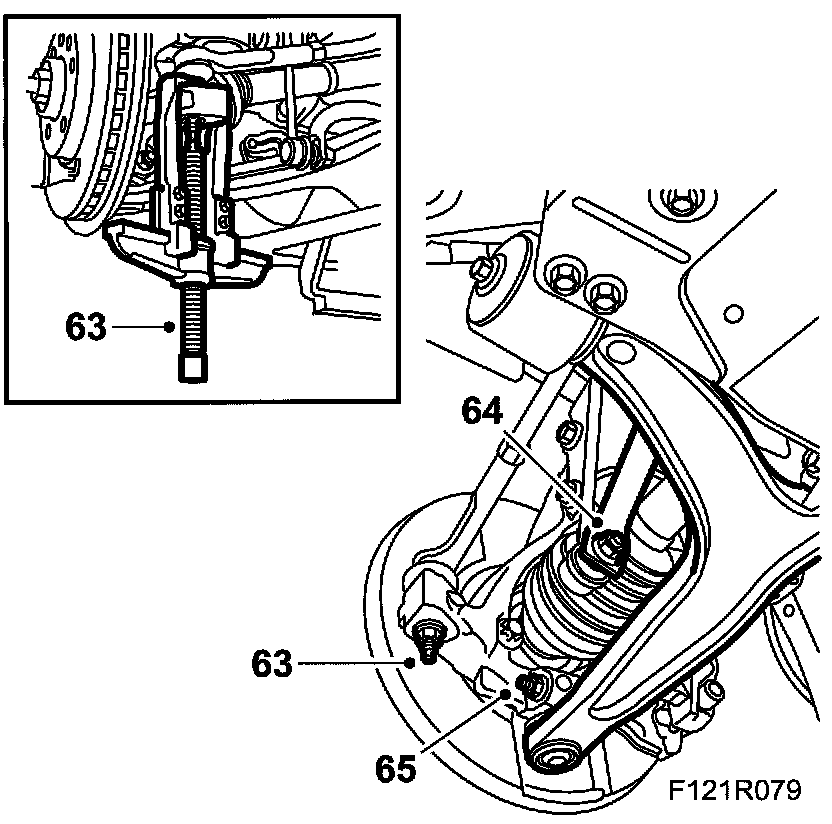 63

64

63

65

F121R079