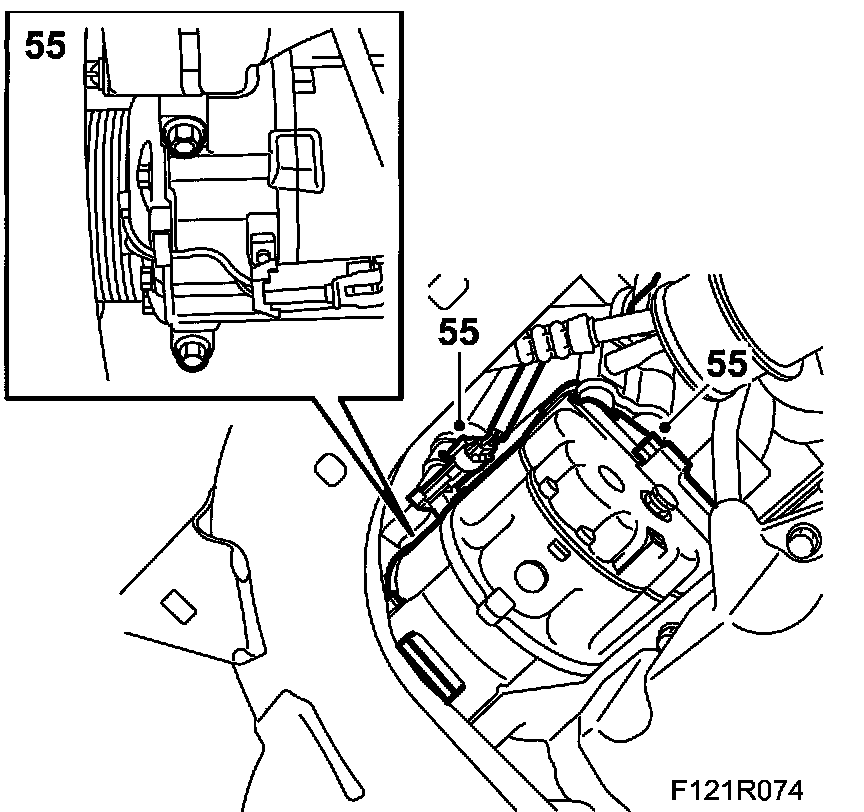 55
55
55
F121R074