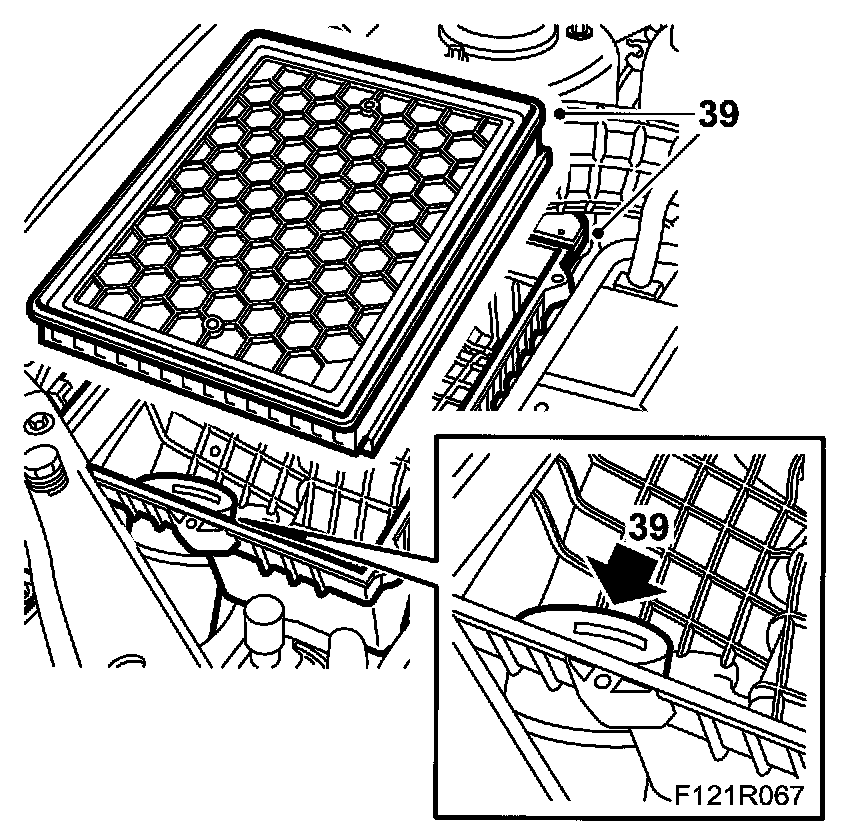 39

39

F121R067