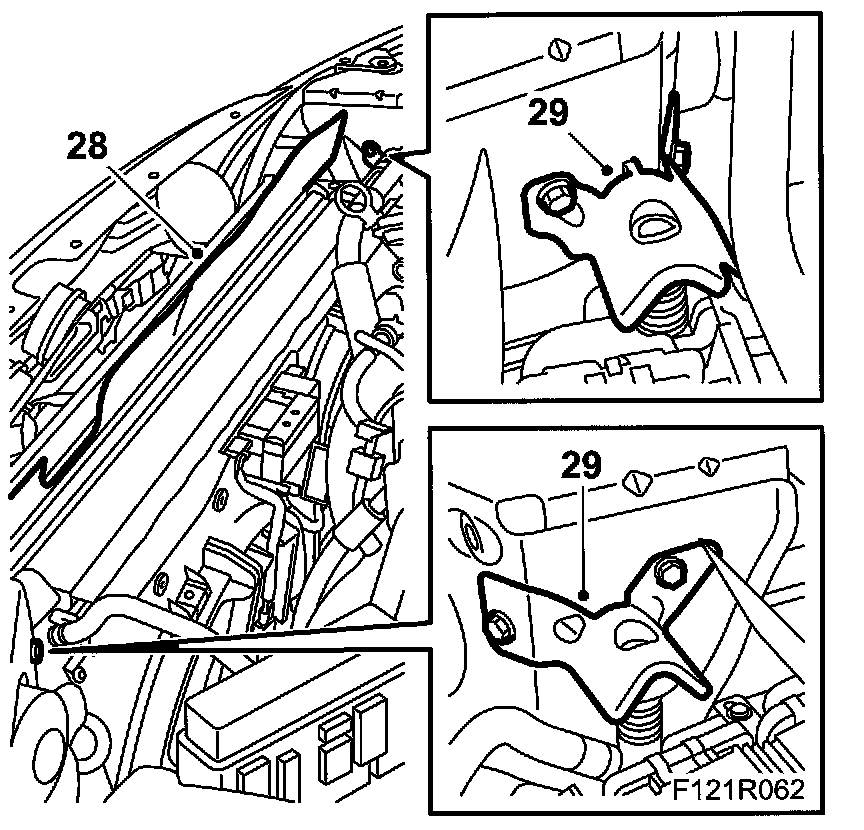 28

29

29

F121R062