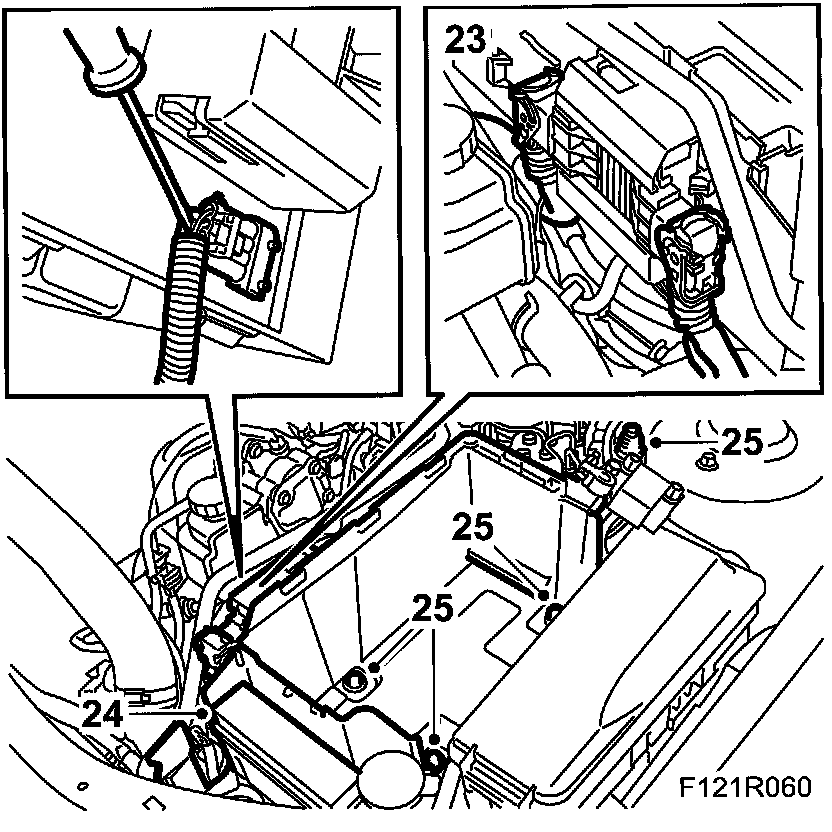 23

25

25

25

24

F121R060