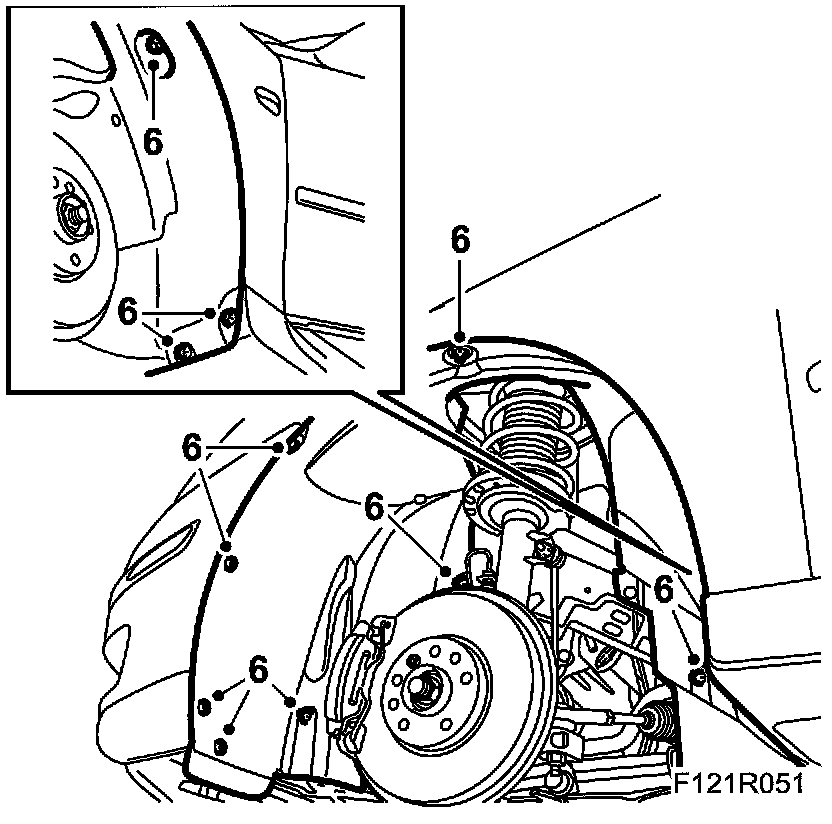 6

6

6

6

6

6

6

F121R051