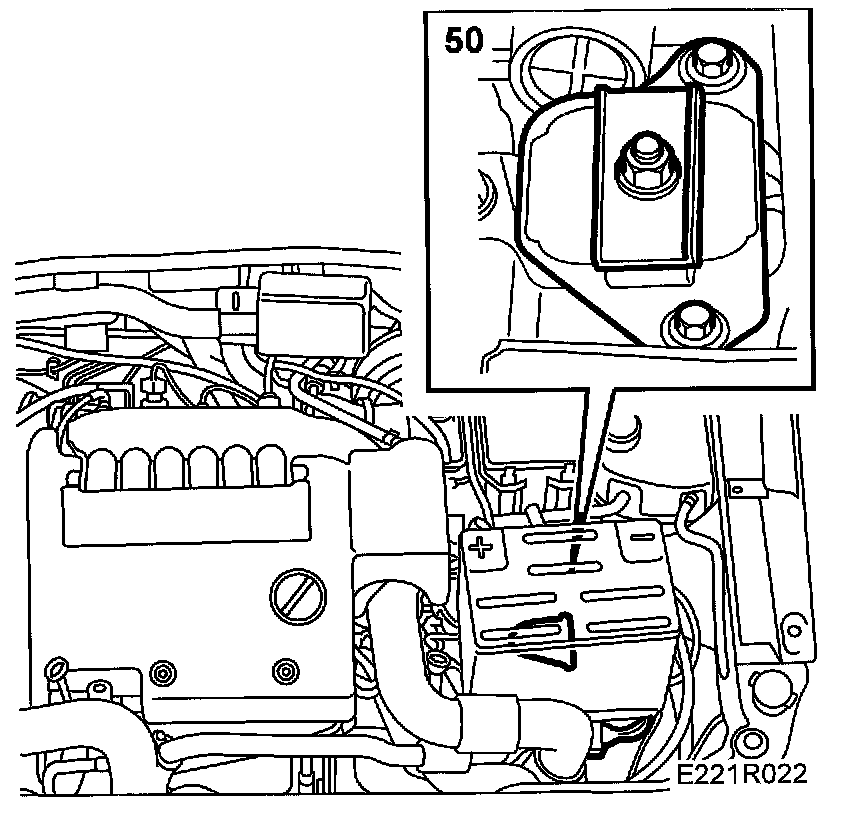 50

+
−

E221R022