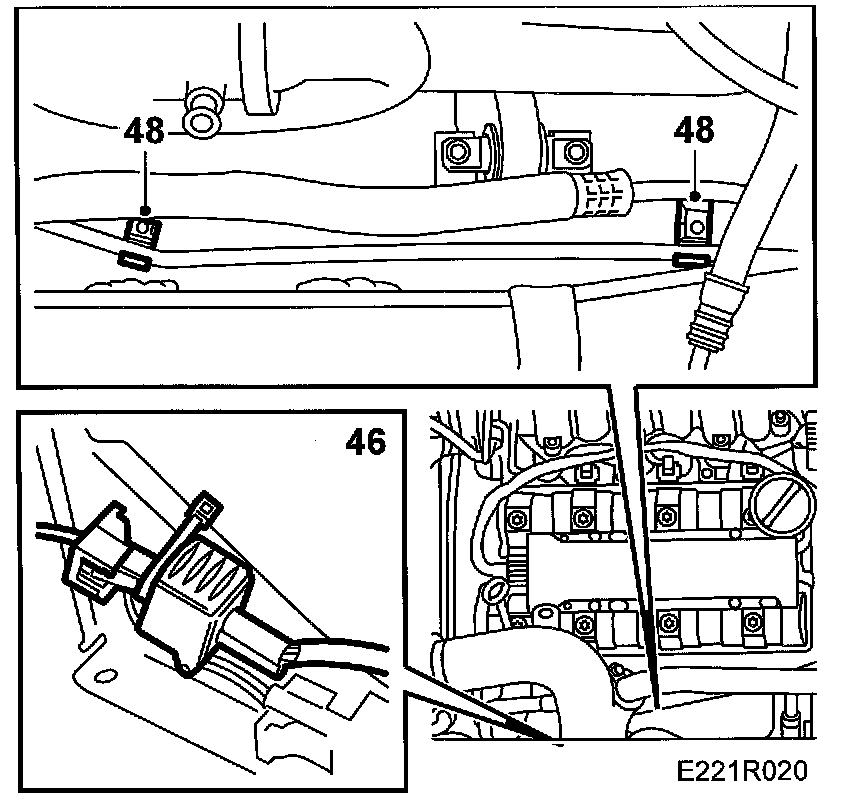 48

48

46

E221R020