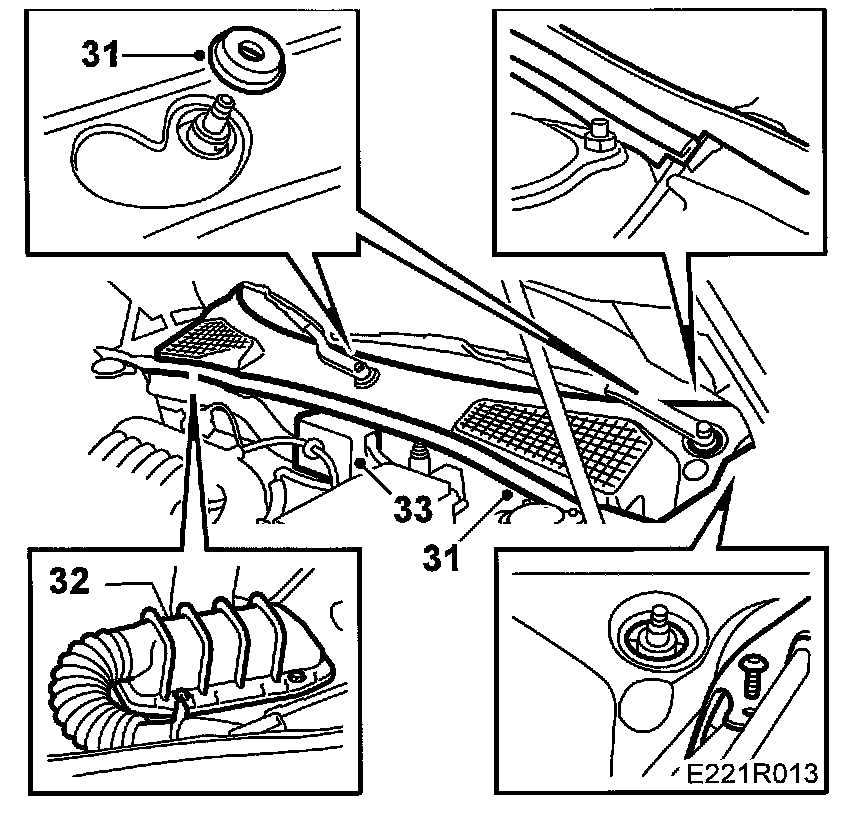 31

33

31

32

E221R013