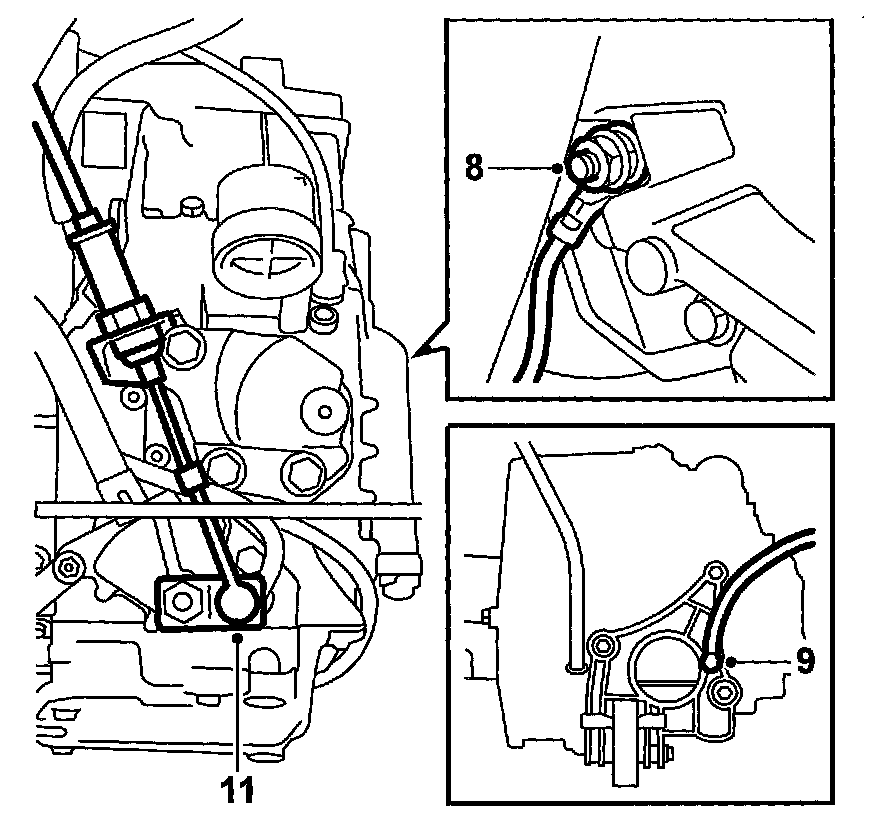 8

9

11