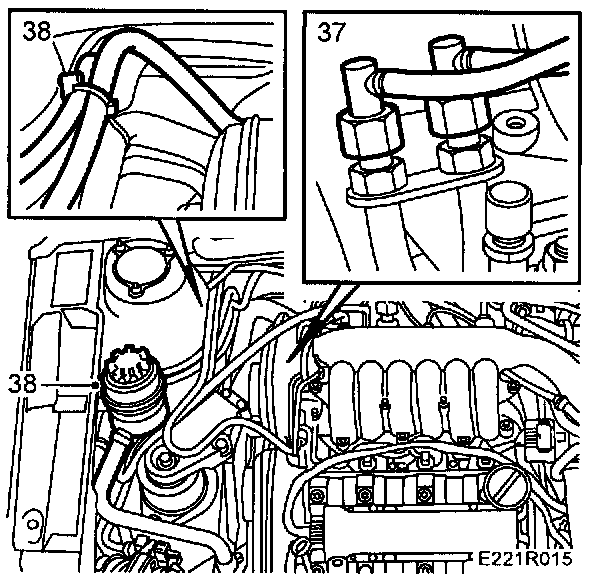 38

37

38

E221R015