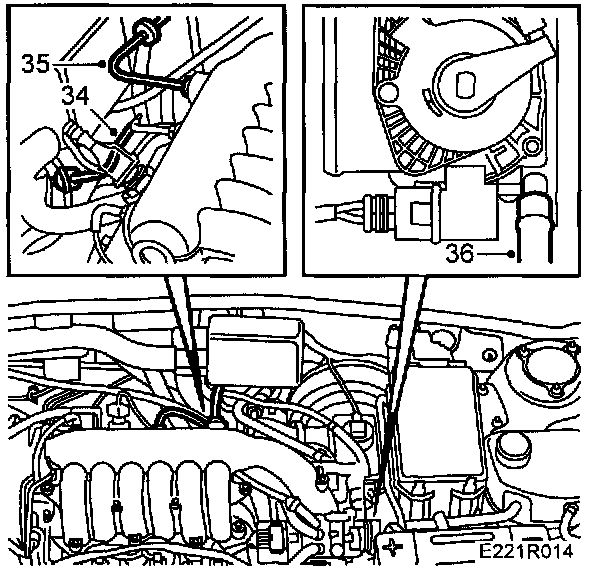 35
34
36
E221R014