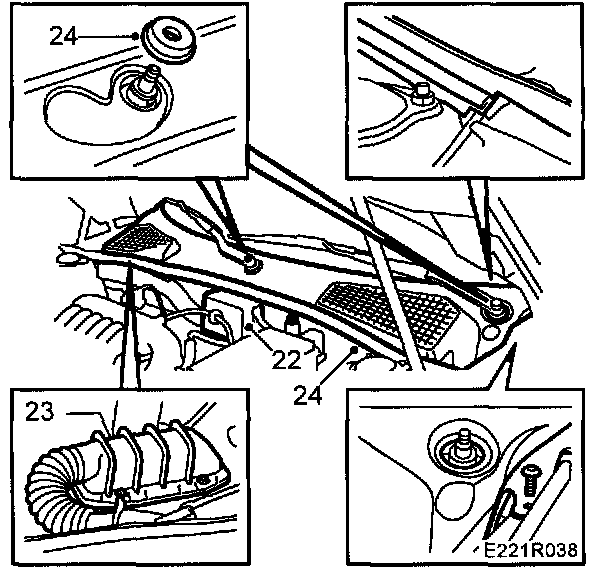 24

22

24

23

E221R038