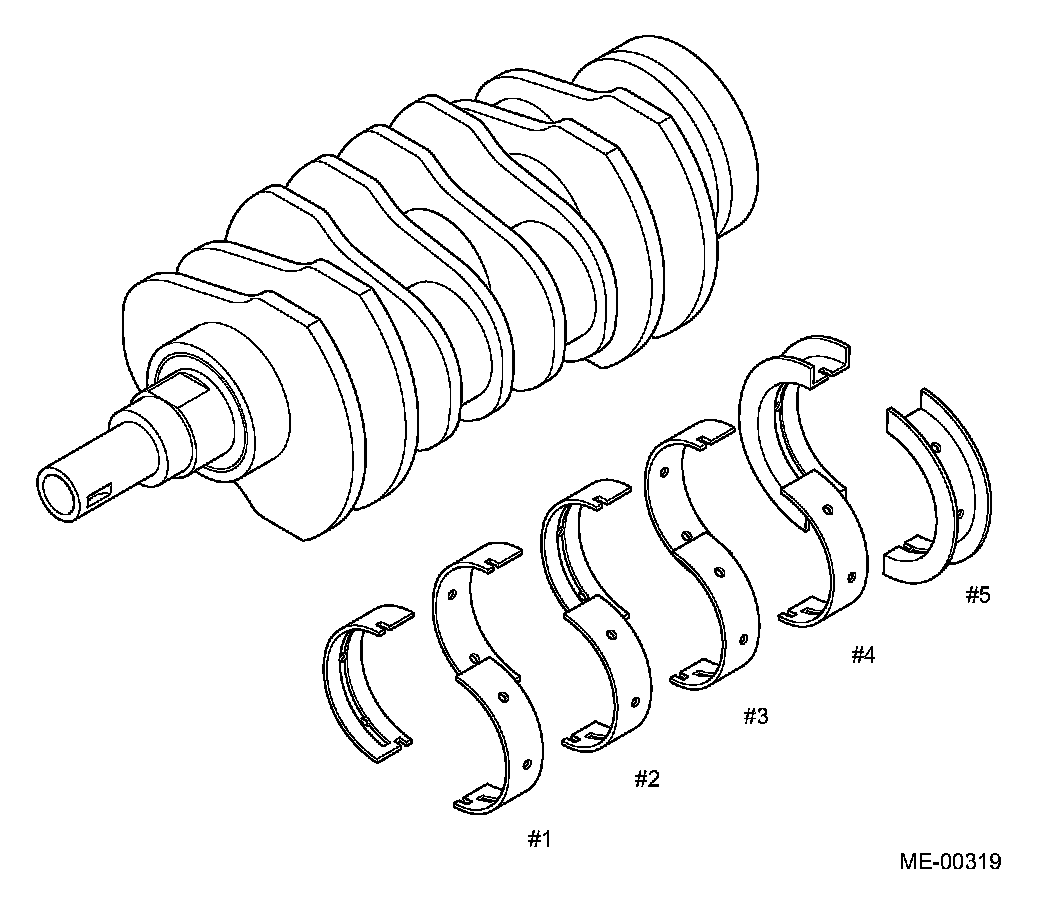 #5

#4

#3

#2

#1

ME-00319