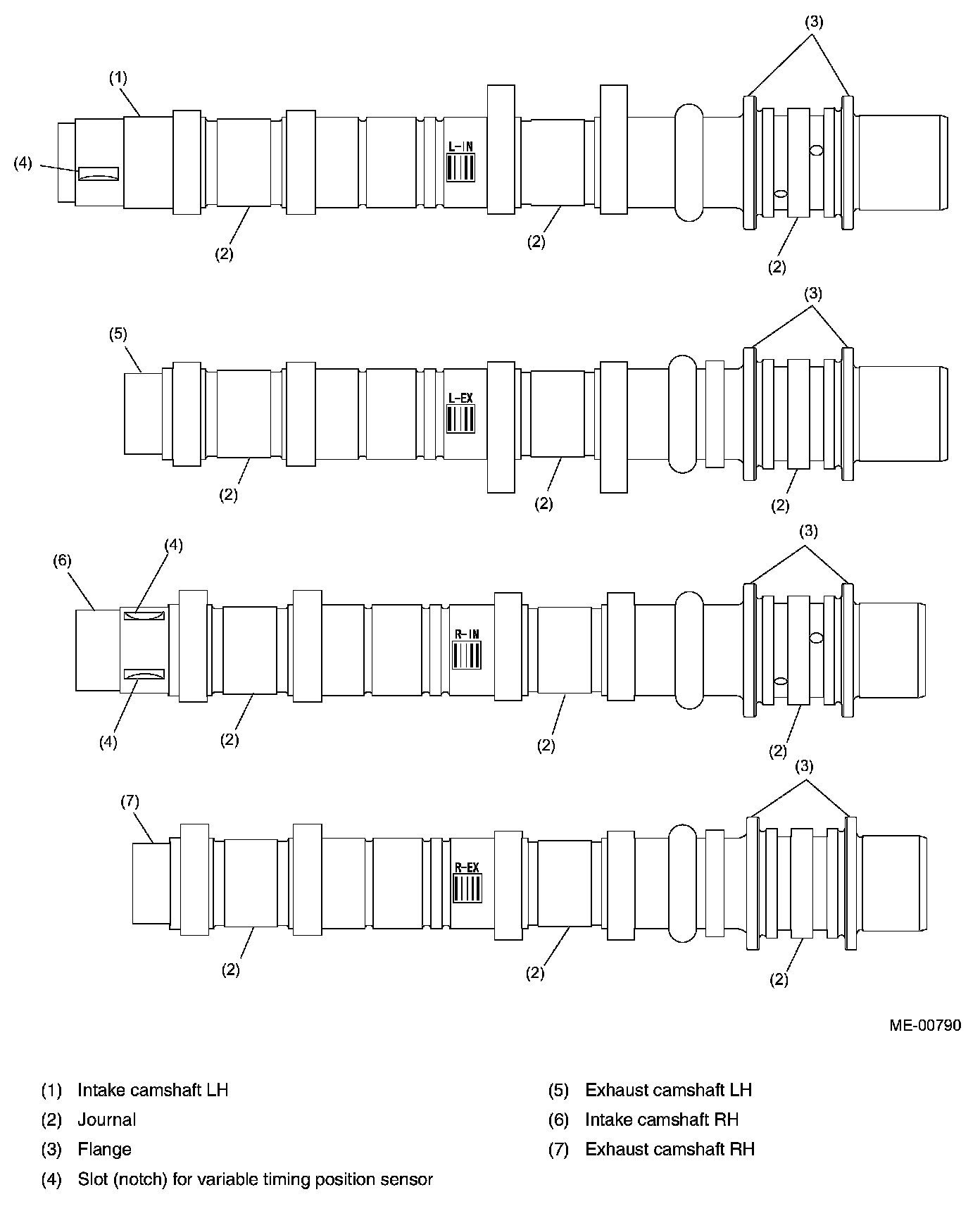 (3)
(1)
(4)
L-IN
(2)
(2)
(2)

(3)
(5)
L-EX
(2)
(2)
(2)

(3)
(4)
(6)
R-IN
(4)
(2)
(2)
(2)

(3)
(7)
R-EX
(2)
(2)
(2)

ME-00790

(1) Intake camshaft LH
(2) Journal
(3) Flange
(4) Slot (notch) for variable timing position sensor

(5) Exhaust camshaft LH
(6) Intake camshaft RH
(7) Exhaust camshaft RH