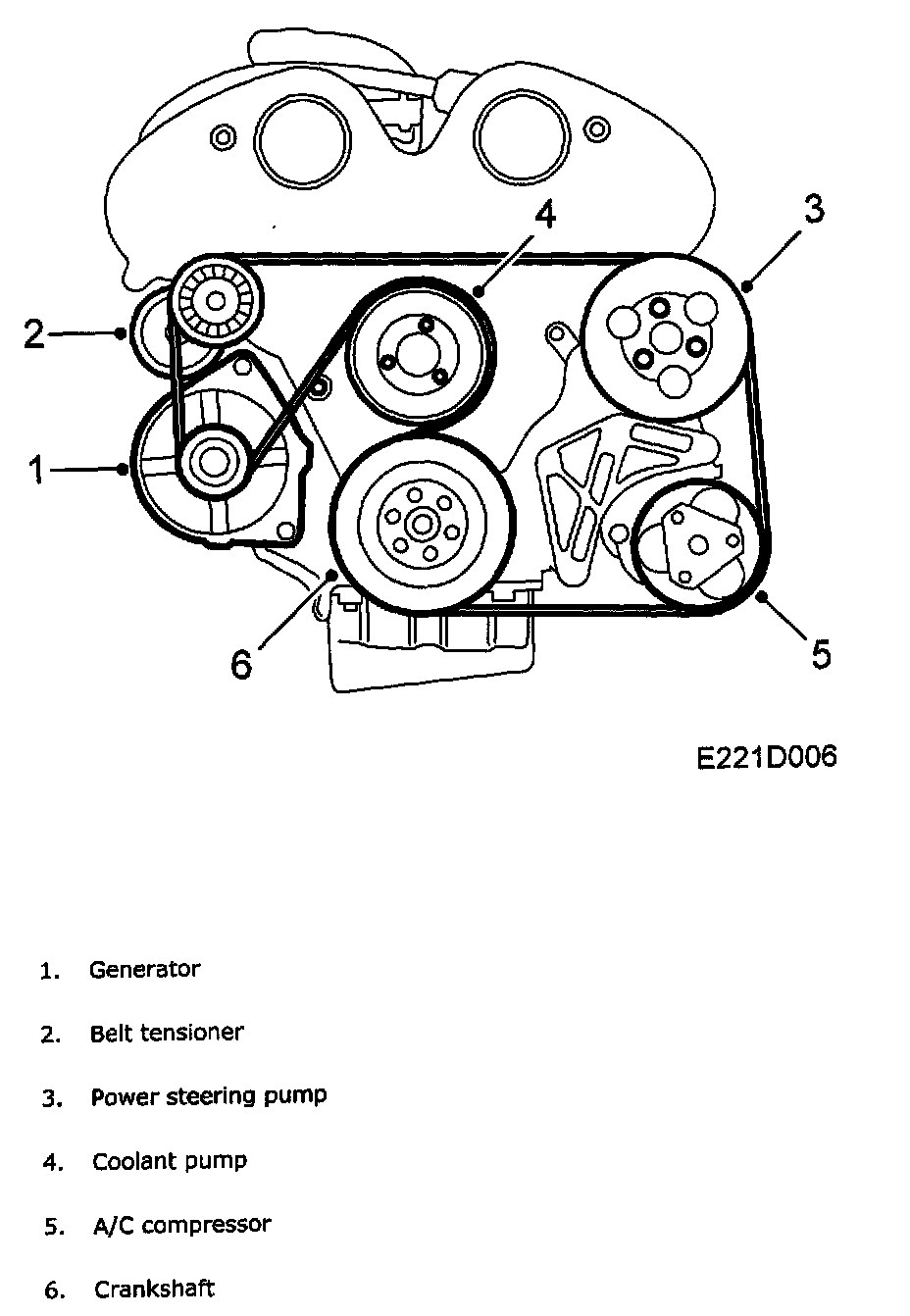 4
3
2
1
6
5
E221D006

1. Generator

2. Belt tensioner

3. Power steering pump

4. Coolant pump

5. A/C compressor

6. Crankshaft