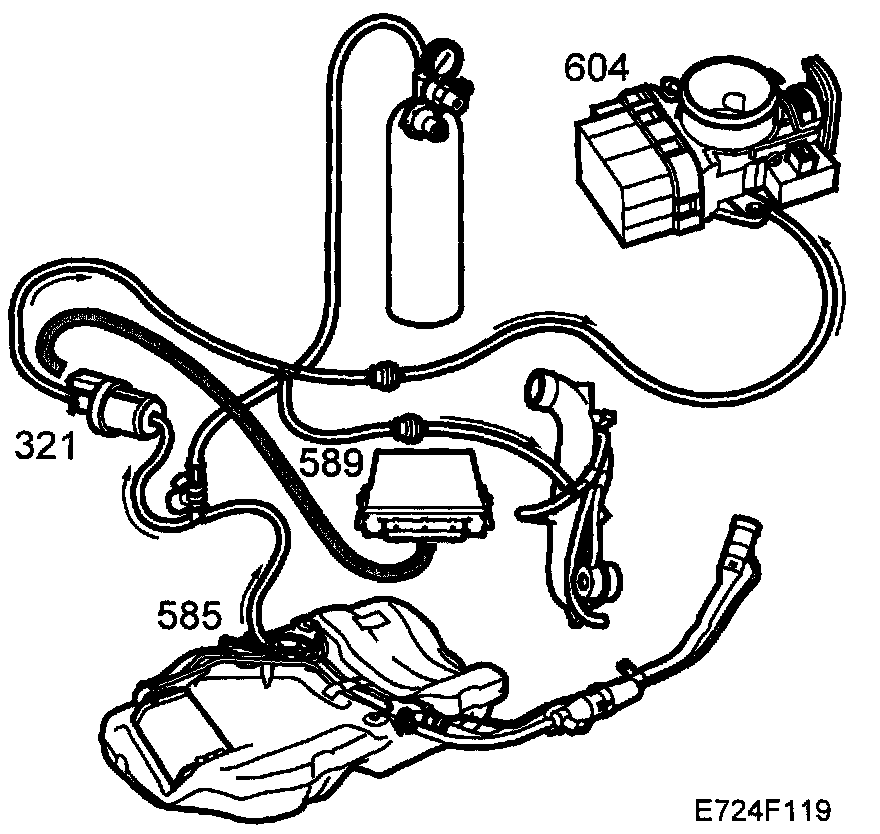 604

321

589

585

E724F119