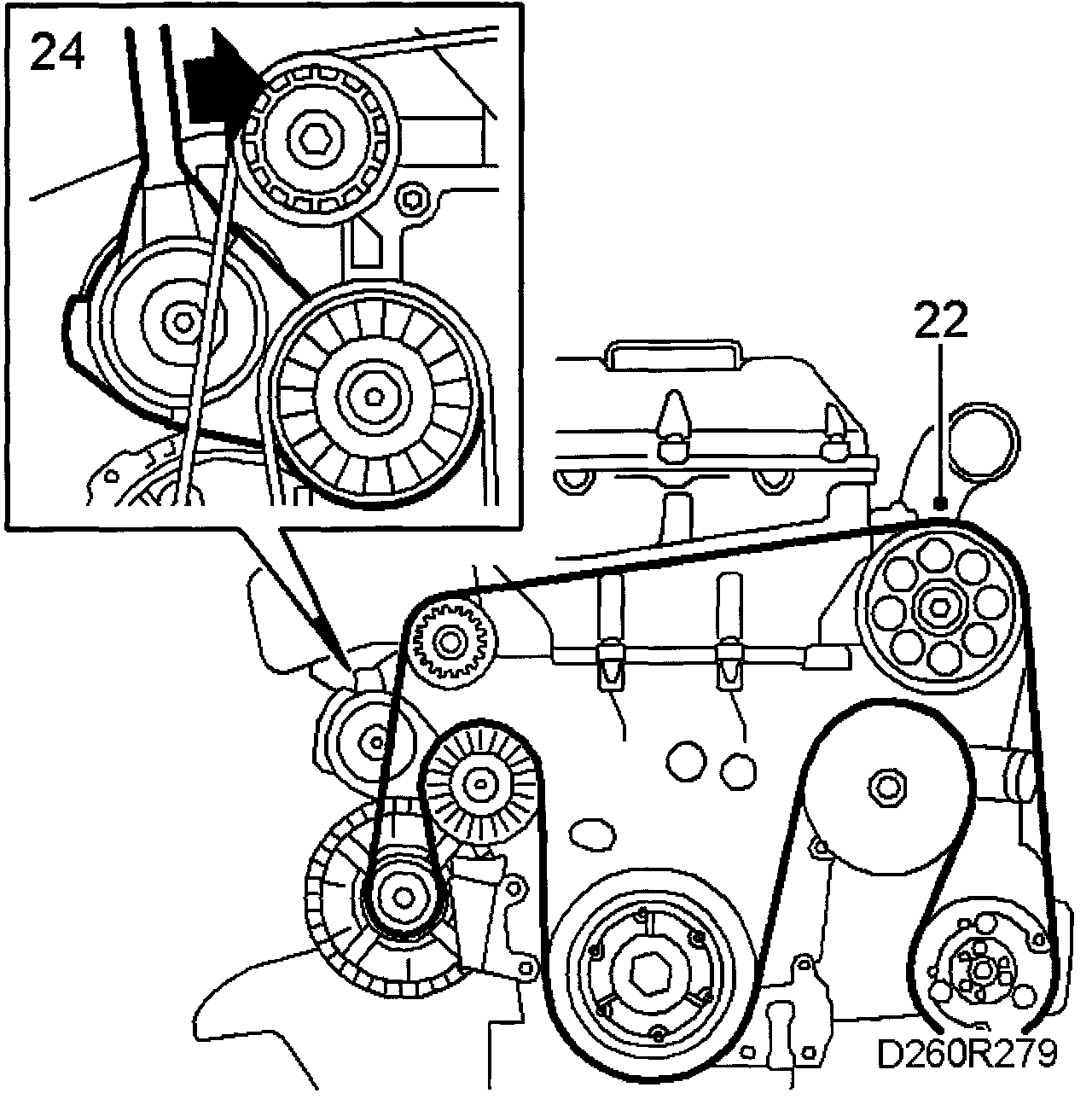 24

22

D260R279