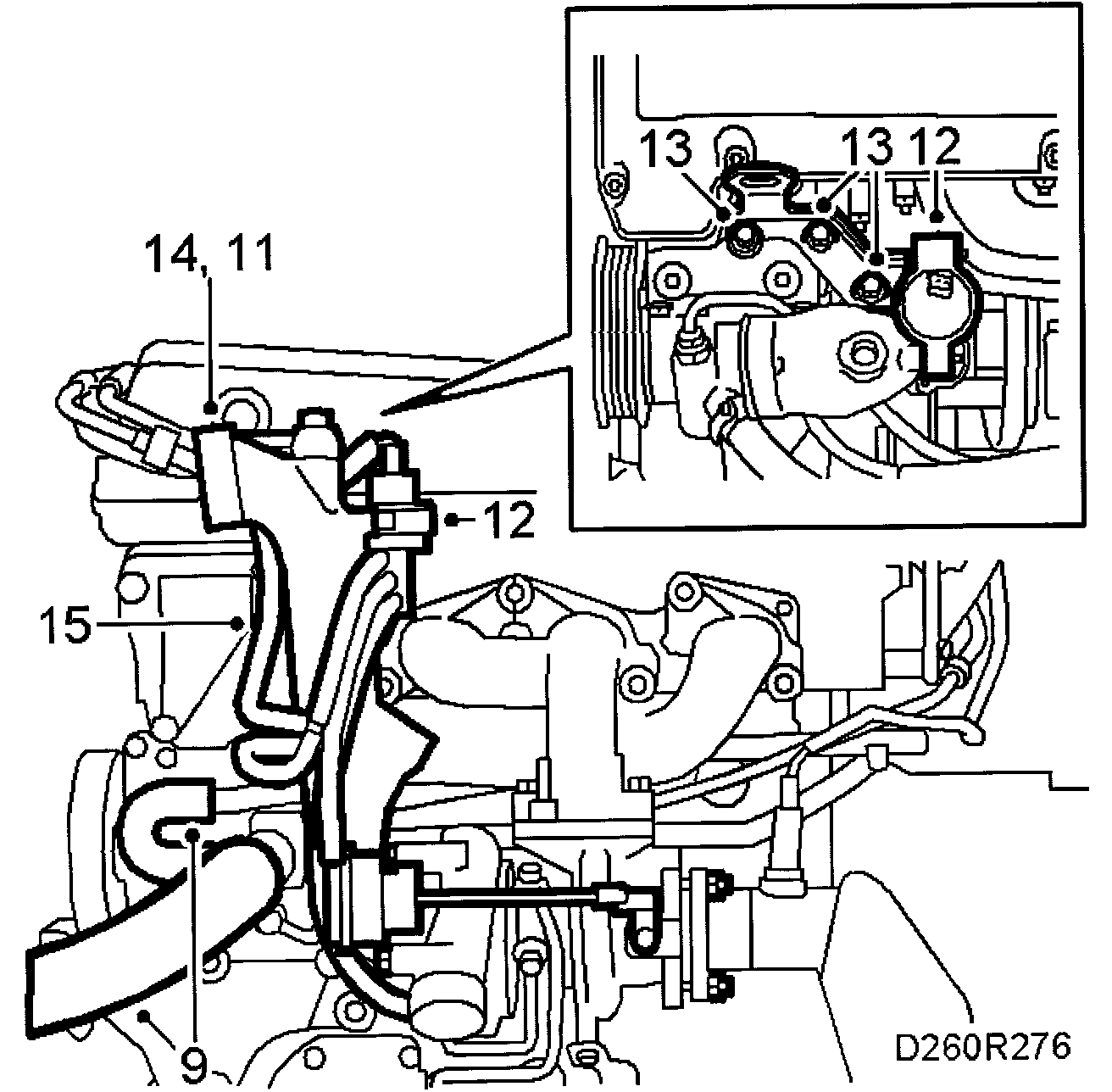 13
13 12
14, 11
12
15
9
D260R276