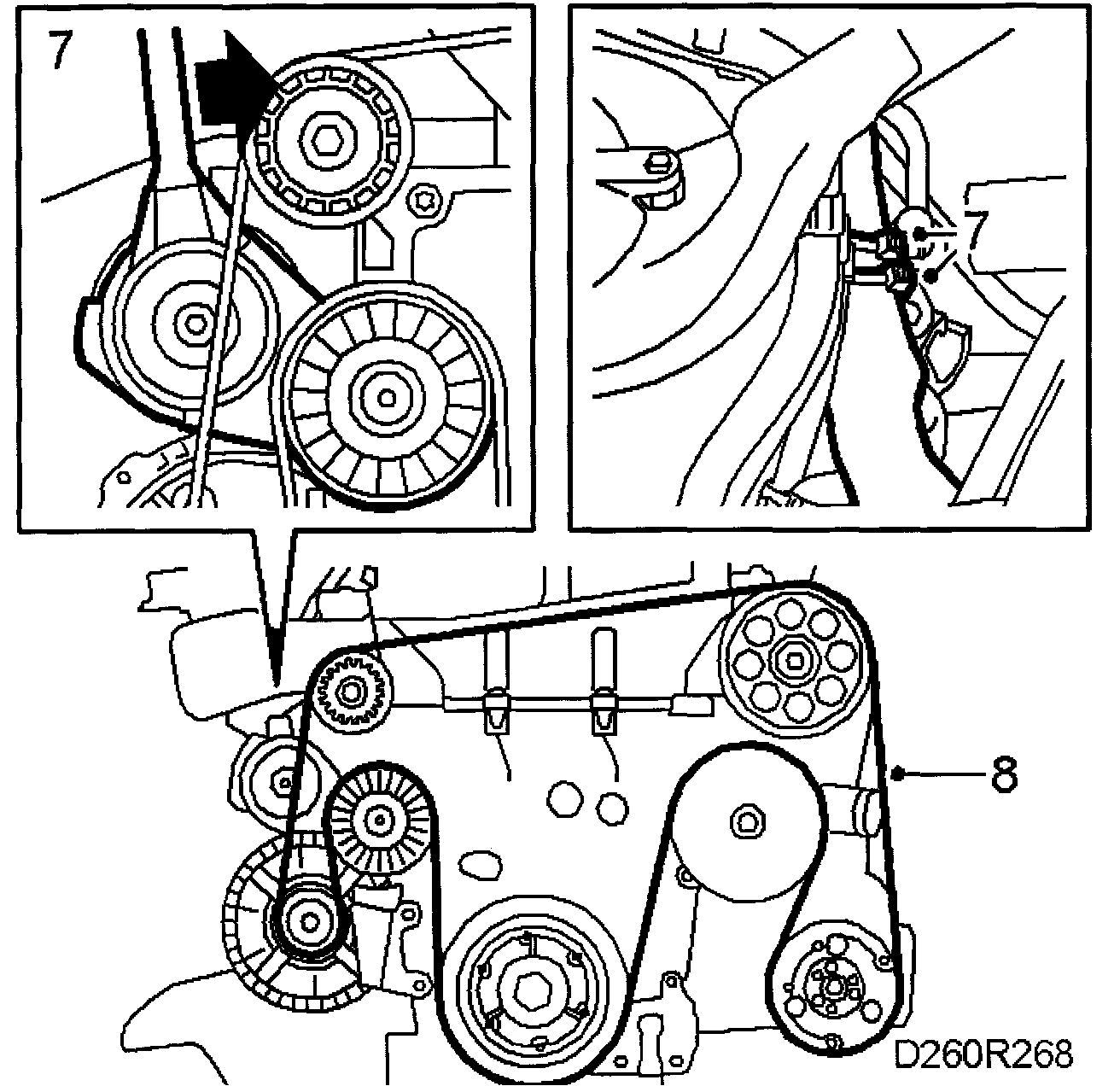 7

7

8

D260R268