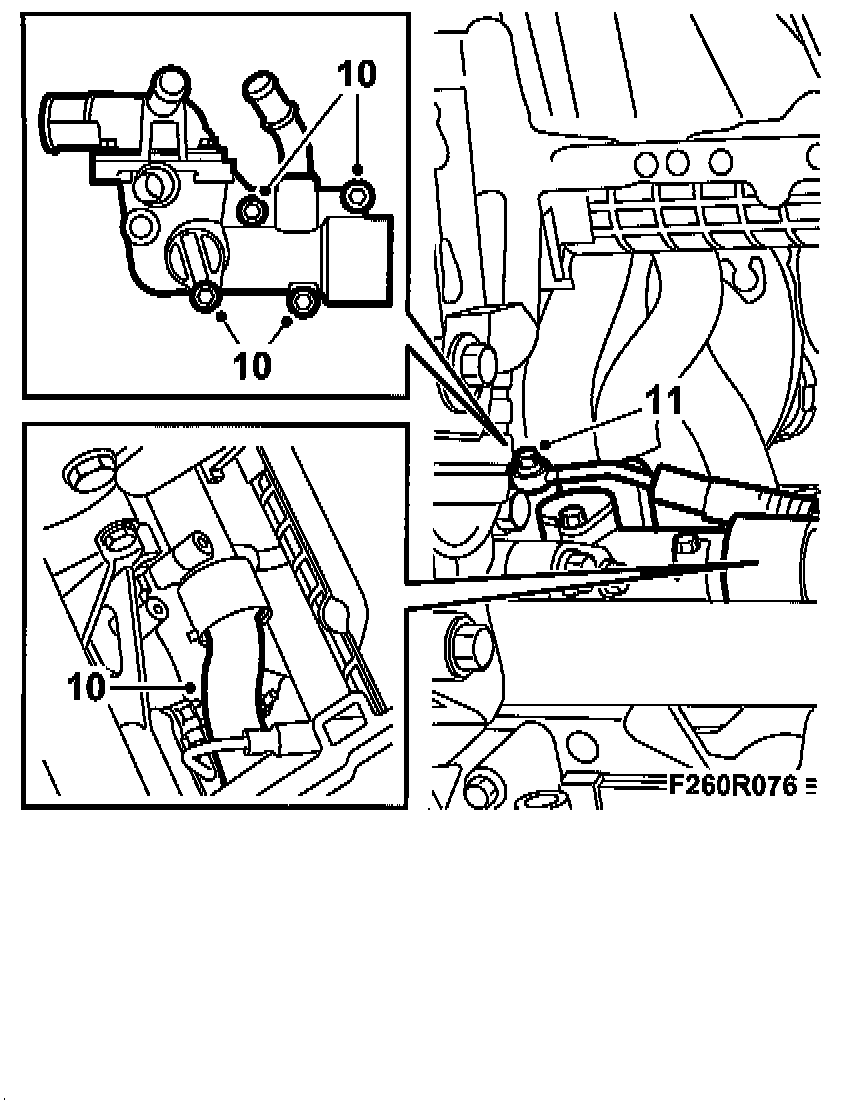 10
10
11
10
F260R076