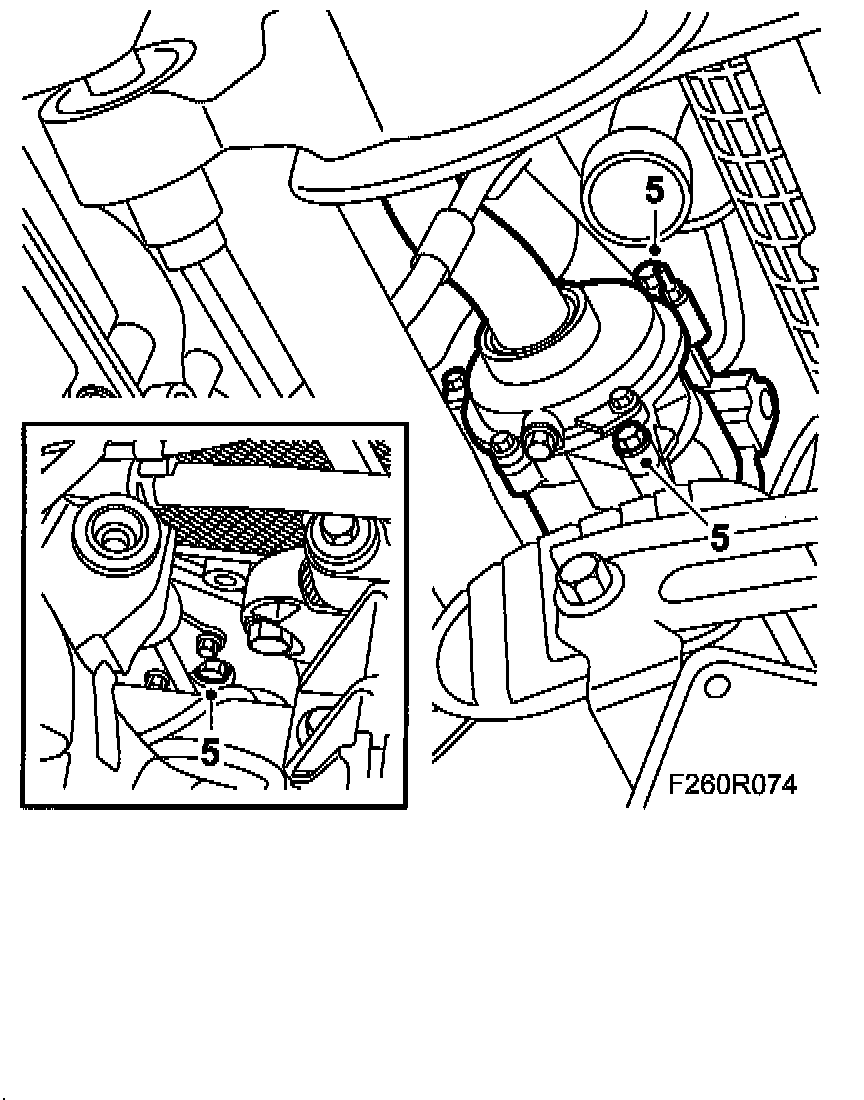 5

5

5

F260R074