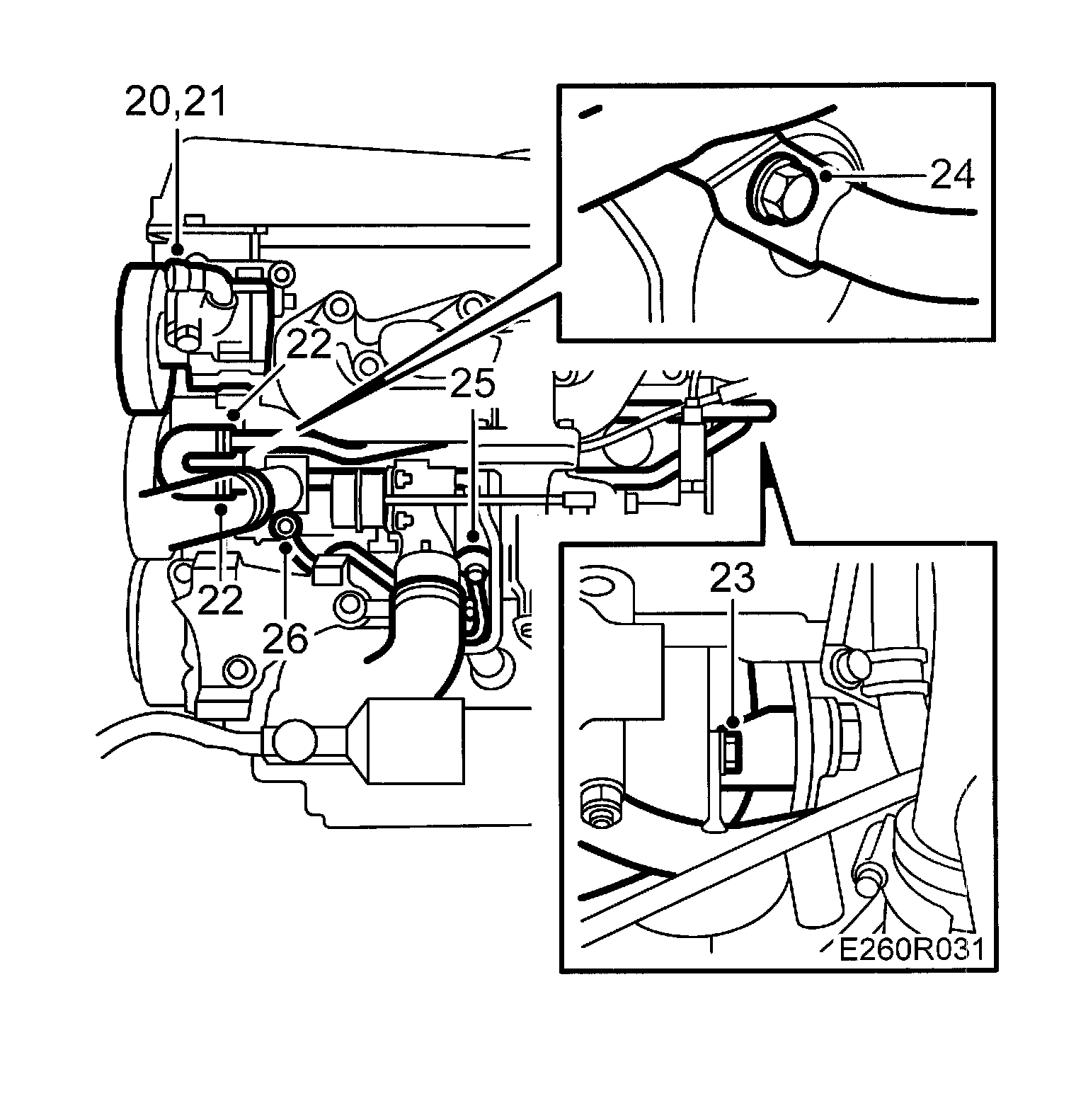 20,21
24
22
25
22
26
23
E260R031