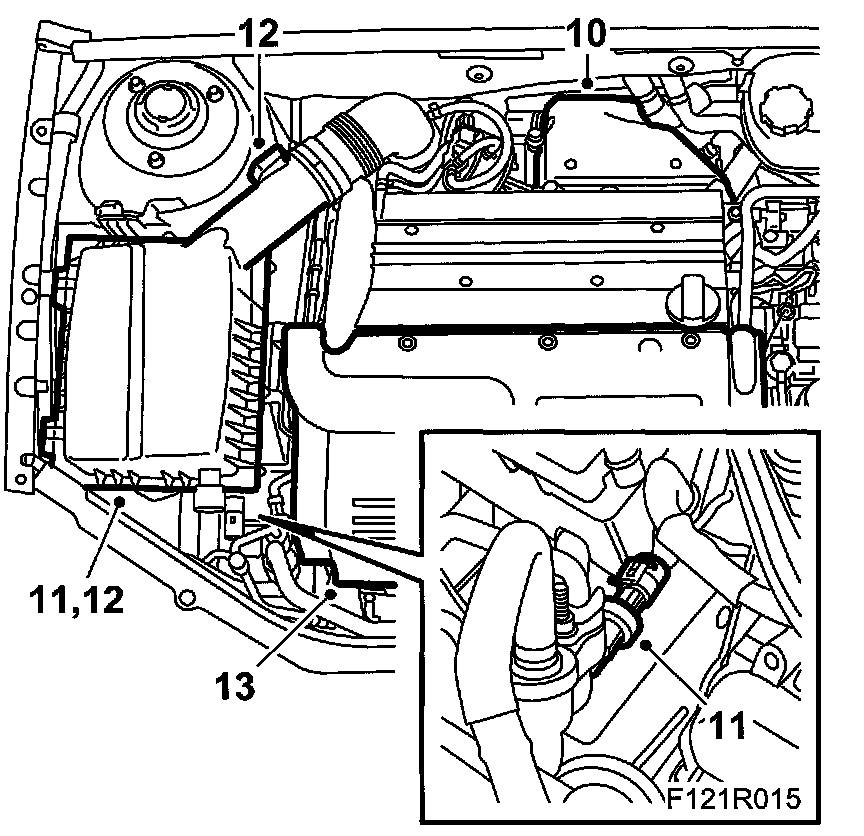 12
10
11,12
13
11
F121R015