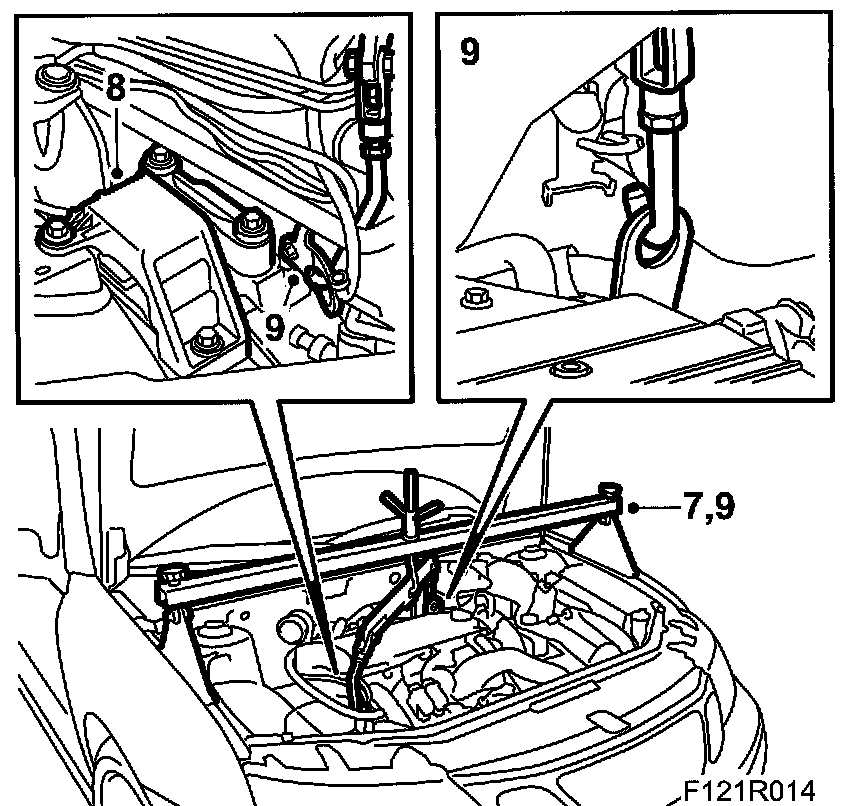 8
9
9
7,9
F121R014