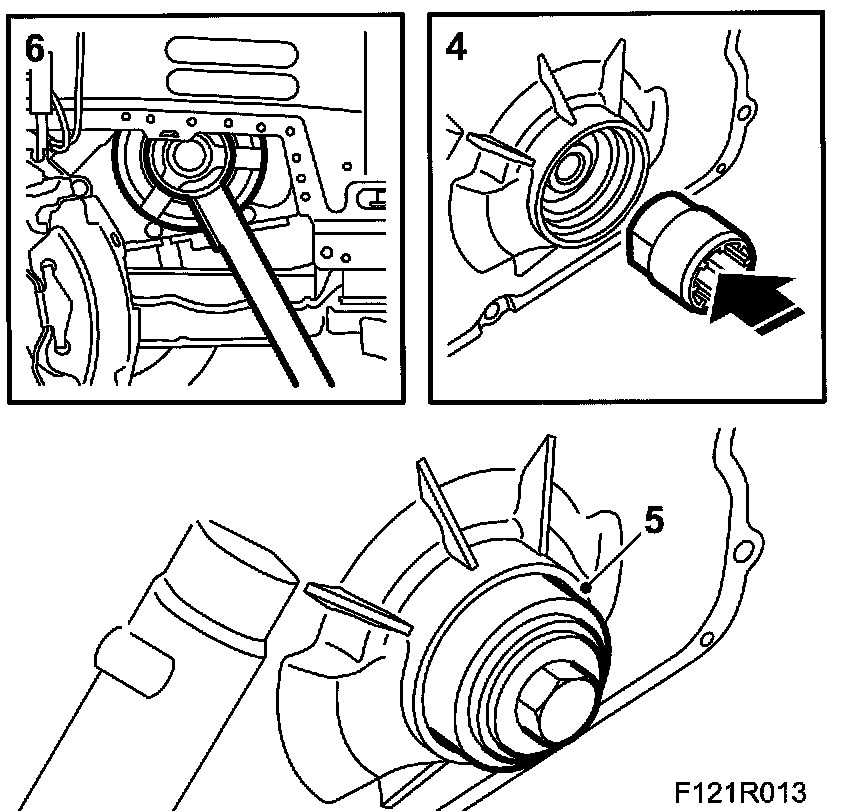 6

4

5

F121R013