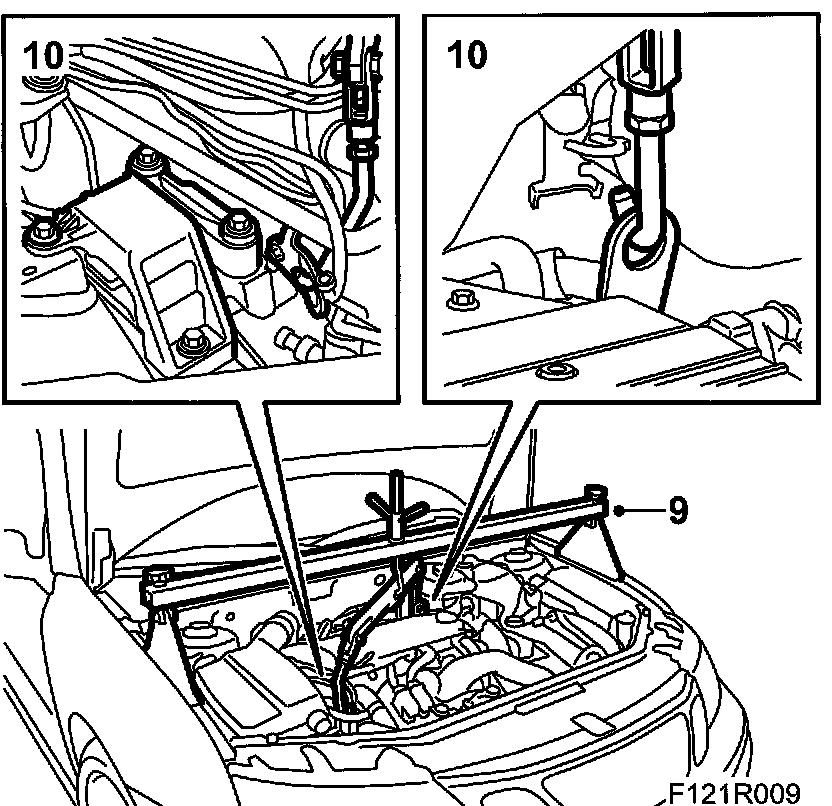 10

10

9

F121R009