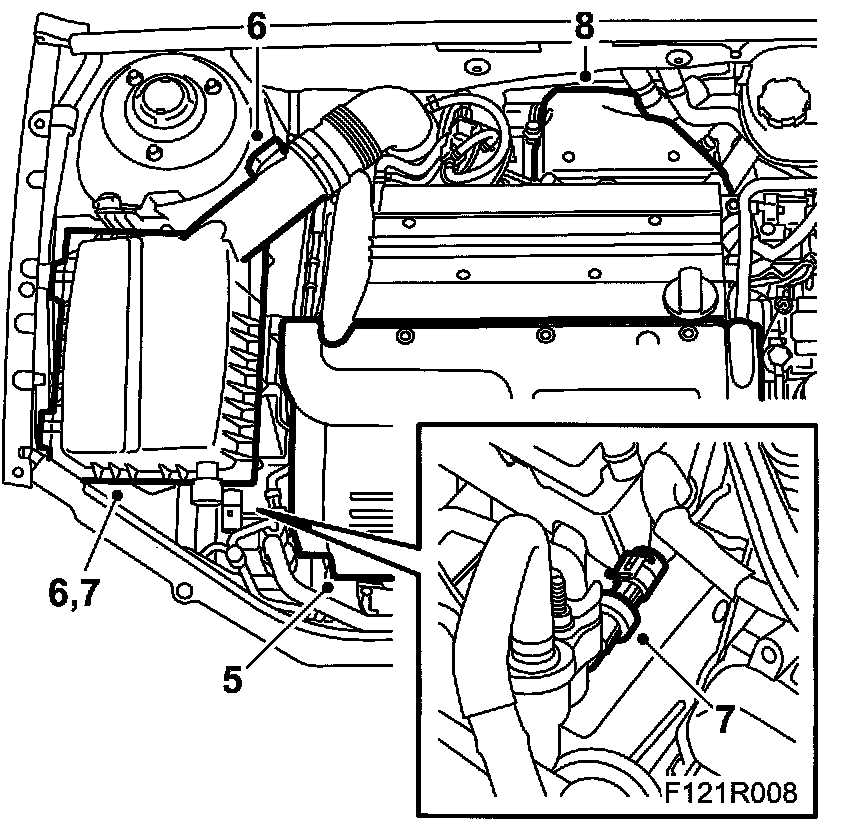 6
8
6,7
5
7
F121R008