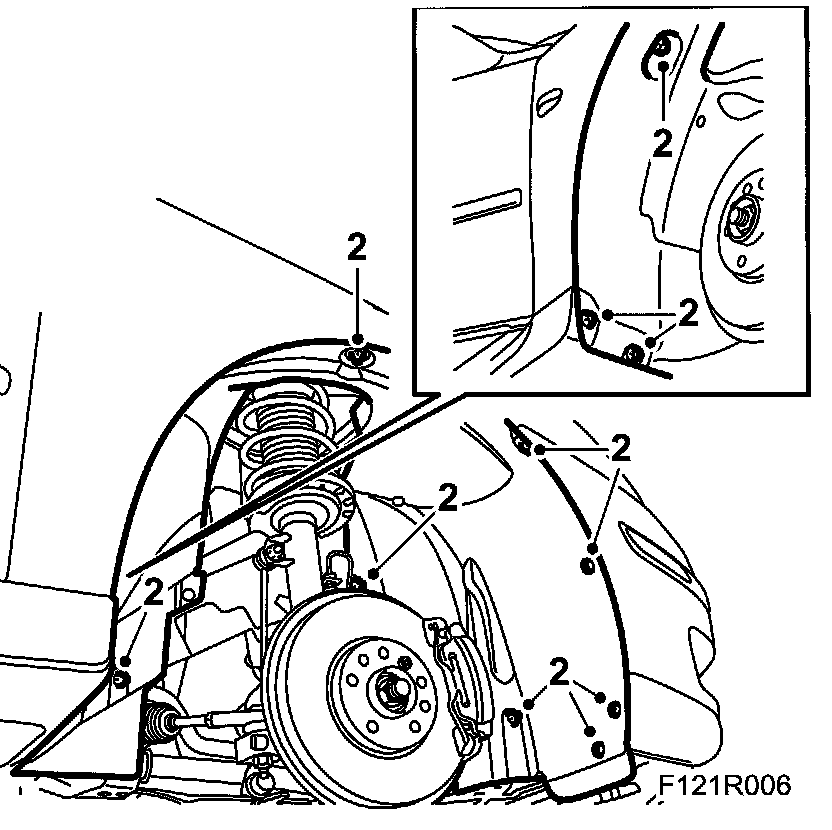 2

2

2

2

2

2

2

F121R006